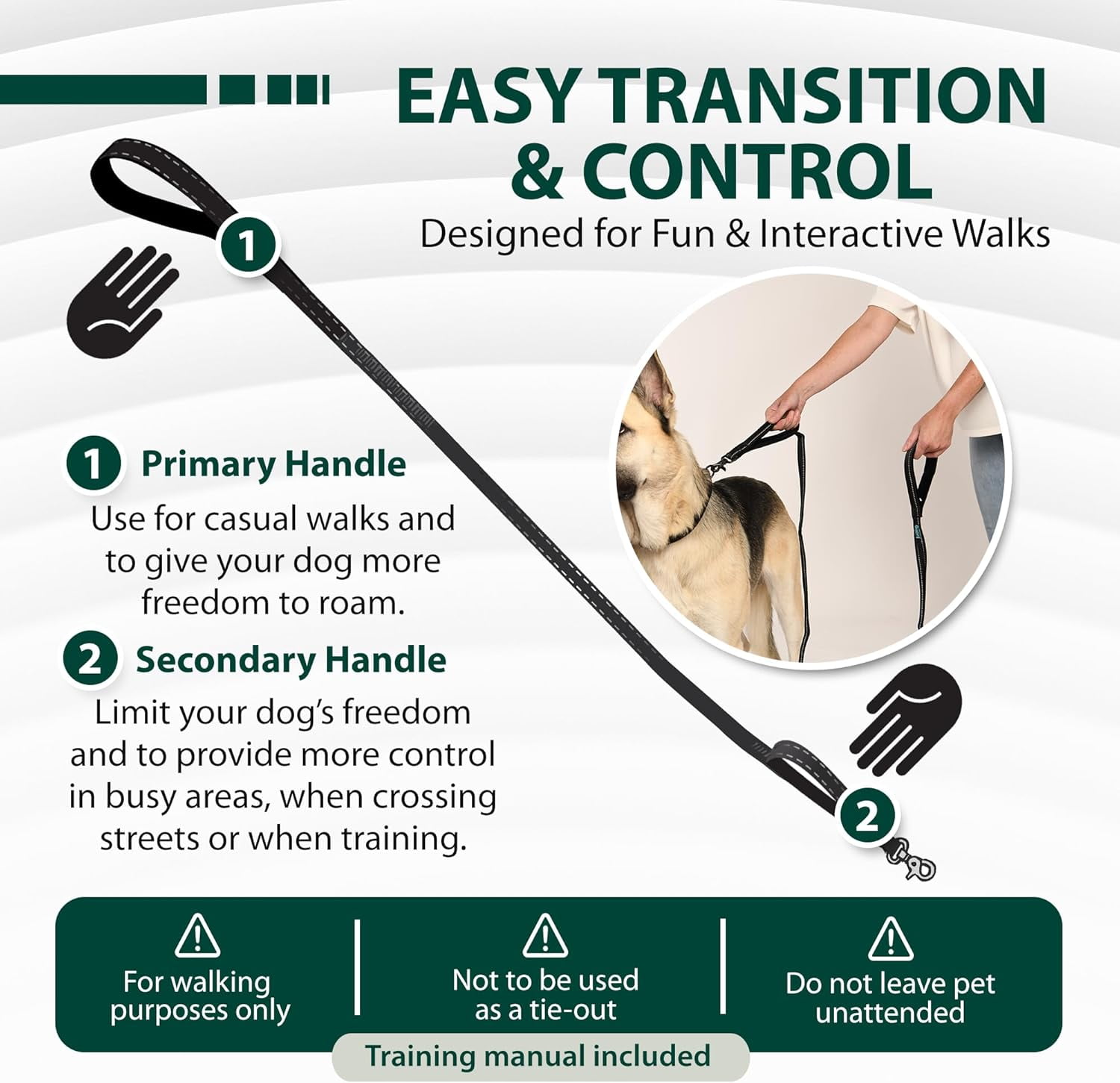 EASY TRANSITION & CONTROL

Designed for Fun & Interactive Walks

1

1 Primary Handle

Use for casual walks and to give your dog more freedom to roam.

2 Secondary Handle

Limit your dog's freedom and to provide more control in busy areas, when crossing streets or when training.

2

For walking purposes only

Not to be used as a tie-out

Do not leave pet unattended

Training manual included