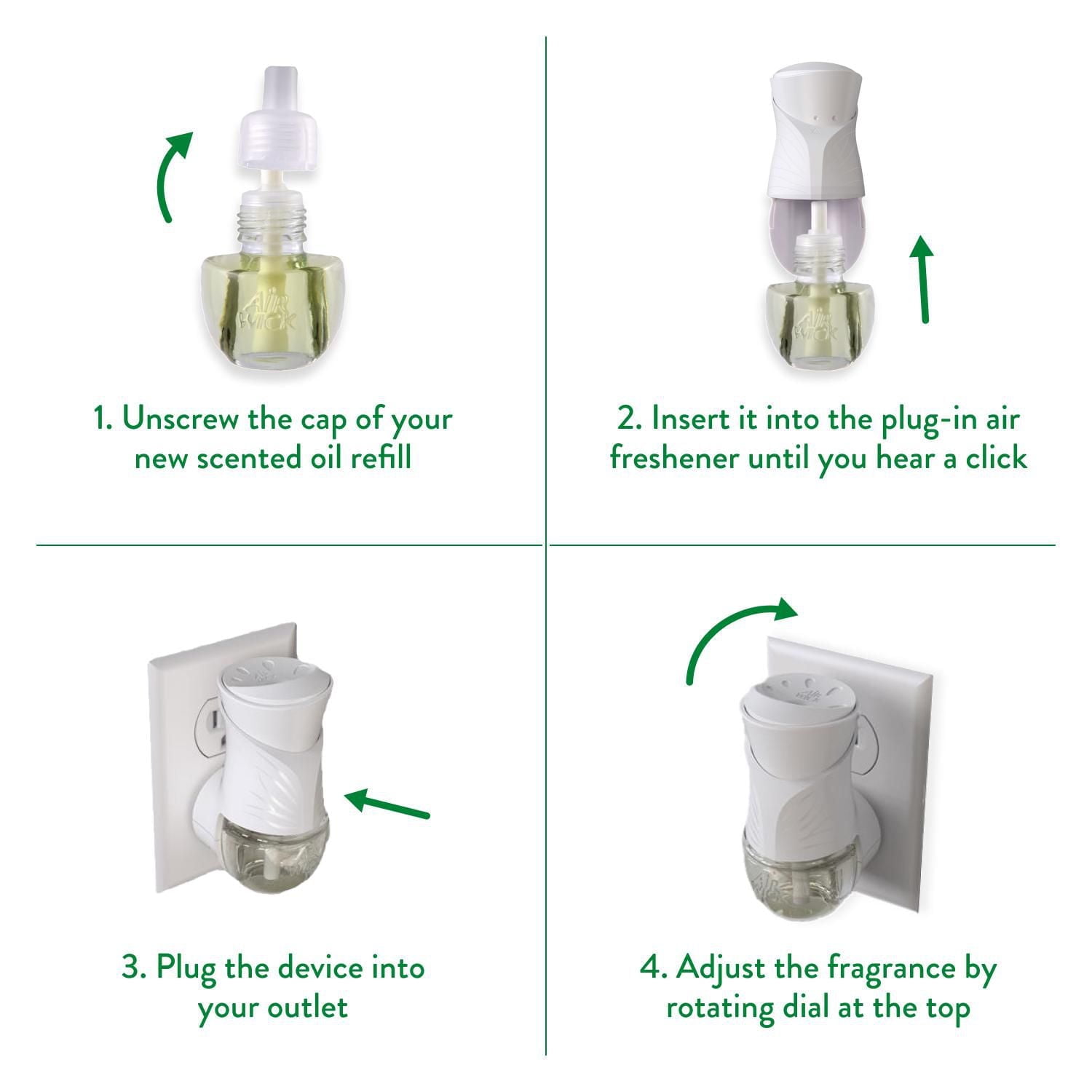 AIR WICK

1. Unscrew the cap of your new scented oil refill

AIR WICK

2. Insert it into the plug-in air freshener until you hear a click

3. Plug the device into your outlet

4. Adjust the fragrance by rotating dial at the top