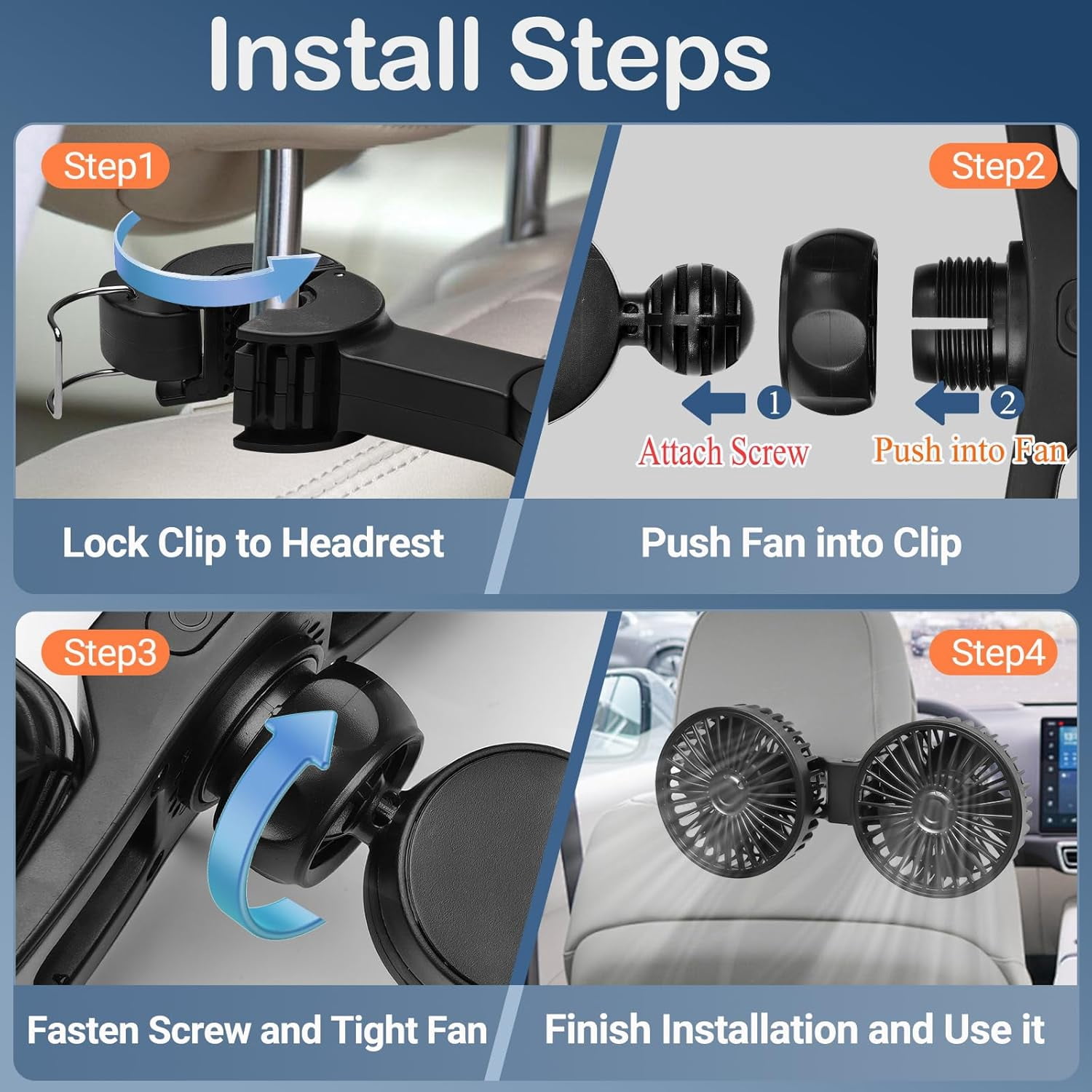 Install Steps

Step1

Lock Clip to Headrest

Step2

1

Attach Screw

2

Push into Fan

Push Fan into Clip

Step3

Fasten Screw and Tight Fan

Step4

Finish Installation and Use it