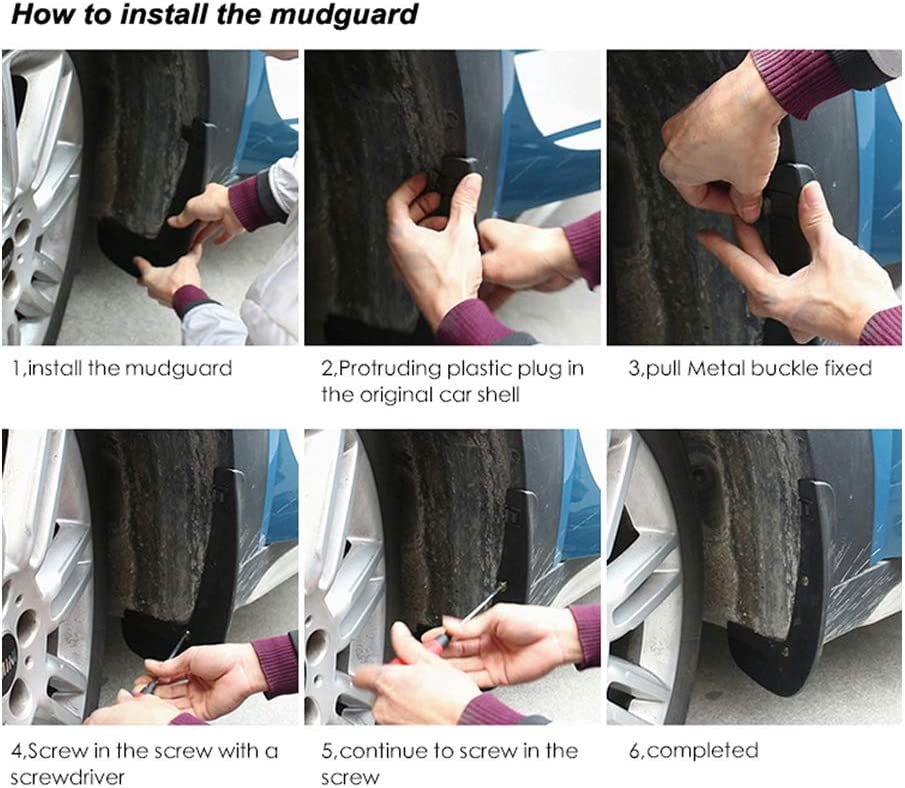 How to install the mudguard

1,install the mudguard

2,Protruding plastic plug in the original car shell

3,pull Metal buckle fixed

4,Screw in the screw with a screwdriver

5,continue to screw in the screw

6,completed