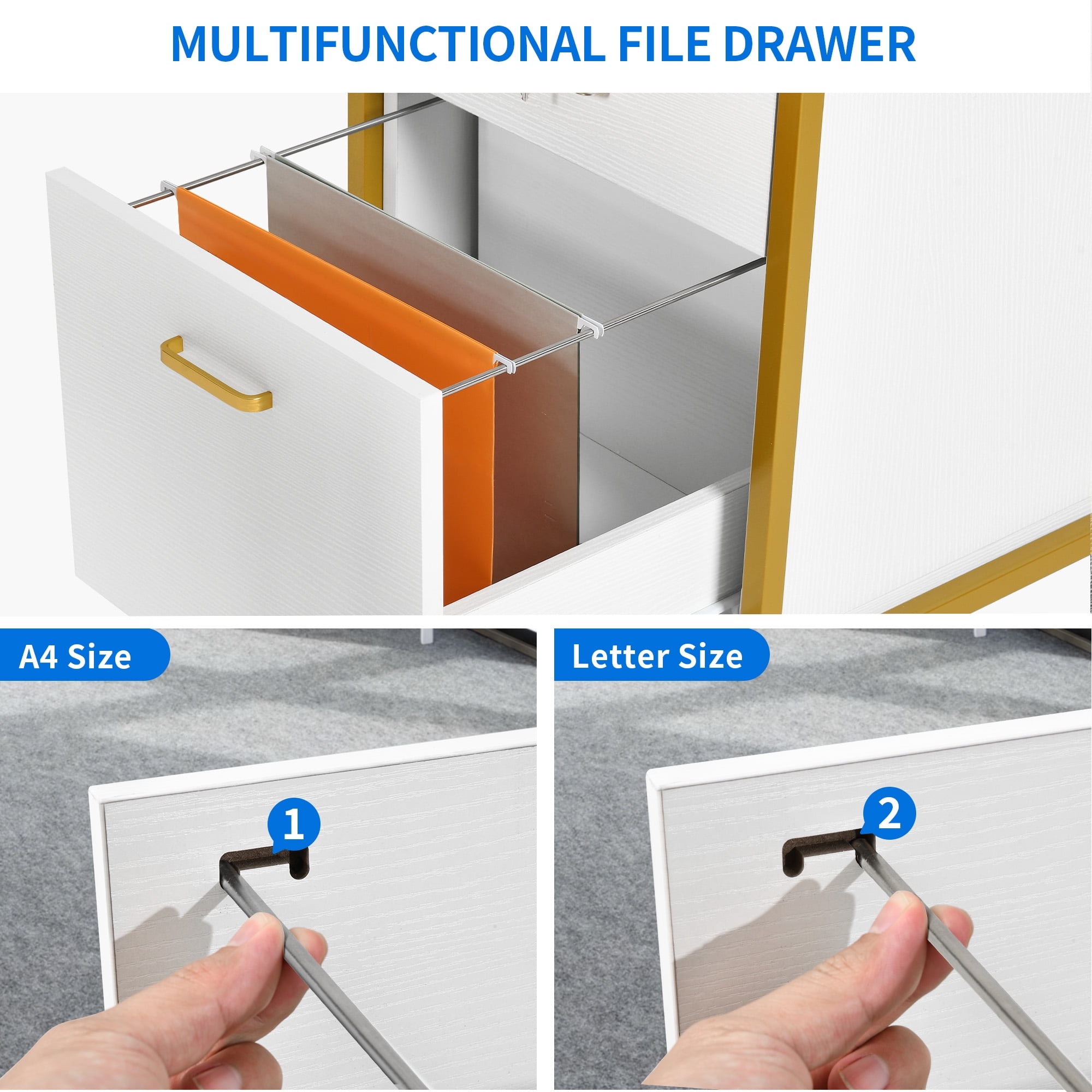 MULTIFUNCTIONAL FILE DRAWER

A4 Size

1

Letter Size

2