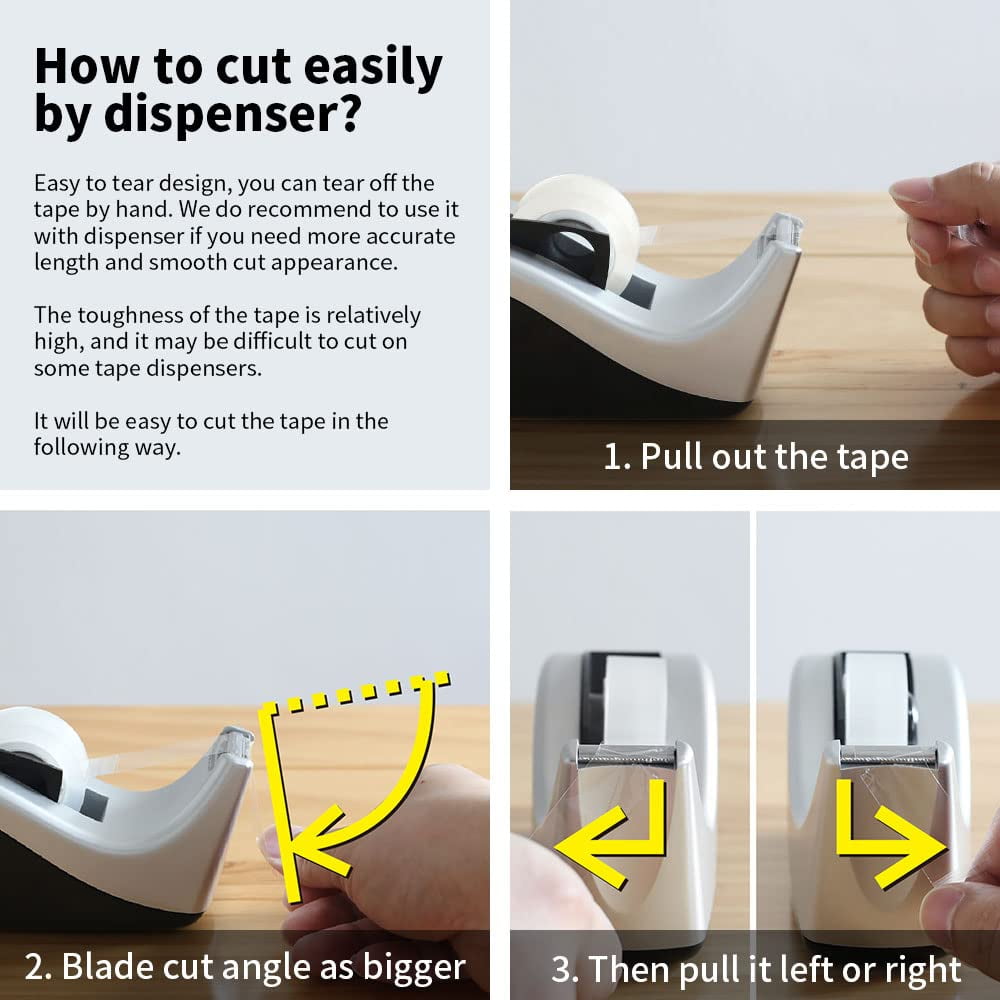 How to cut easily by dispenser?

Easy to tear design, you can tear off the tape by hand. We do recommend to use it with dispenser if you need more accurate length and smooth cut appearance.

The toughness of the tape is relatively high, and it may be difficult to cut on some tape dispensers.

It will be easy to cut the tape in the following way.

1. Pull out the tape

2. Blade cut angle as bigger

3. Then pull it left or right