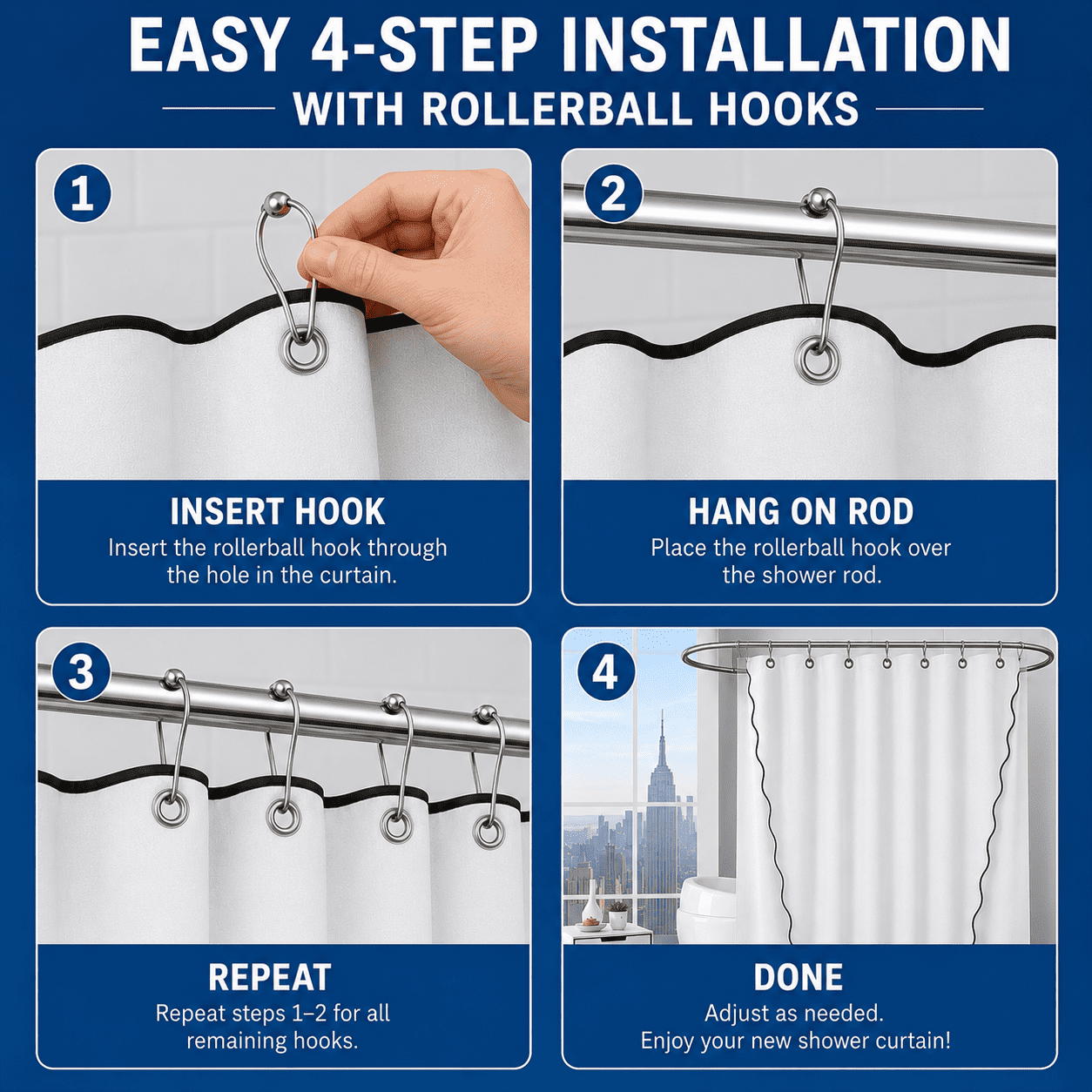 EASY 4-STEP INSTALLATION
WITH ROLLERBALL HOOKS

1
INSERT HOOK
Insert the rollerball hook through the hole in the curtain.

2
HANG ON ROD
Place the rollerball hook over the shower rod.

3
REPEAT
Repeat steps 1–2 for all remaining hooks.

4
DONE
Adjust as needed.
Enjoy your new shower curtain!