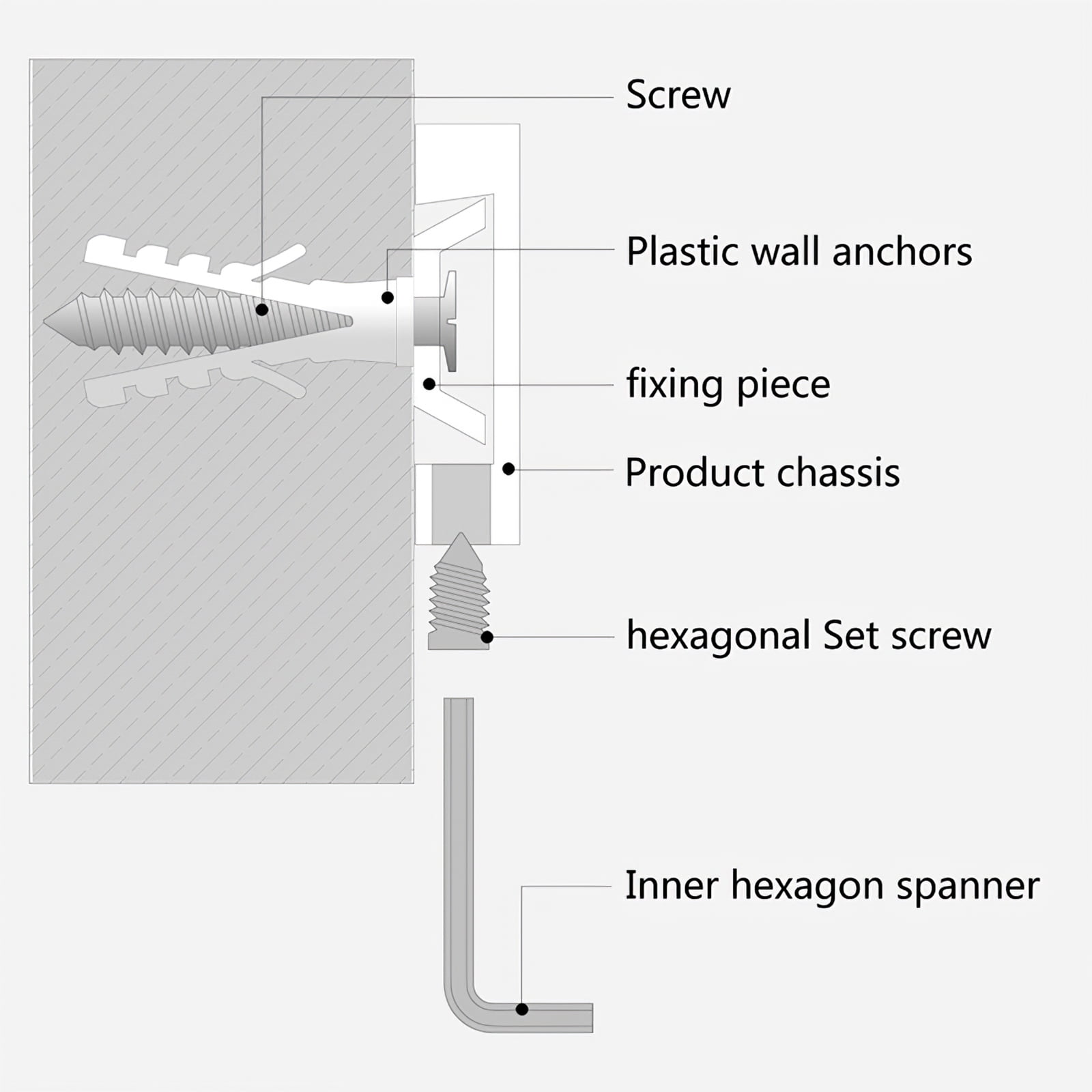 Screw

Plastic wall anchors

fixing piece

Product chassis

hexagonal Set screw

Inner hexagon spanner