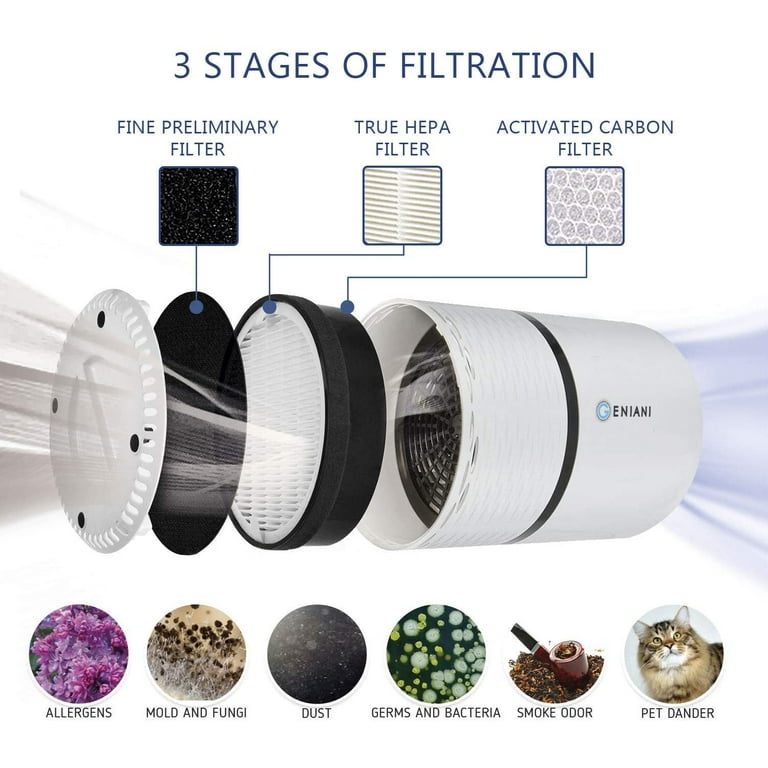 3 STAGES OF FILTRATION

FINE PRELIMINARY FILTER

TRUE HEPA FILTER

ACTIVATED CARBON FILTER

GENIANI

ALLERGENS

MOLD AND FUNGI

DUST

GERMS AND BACTERIA

SMOKE ODOR

PET DANDER