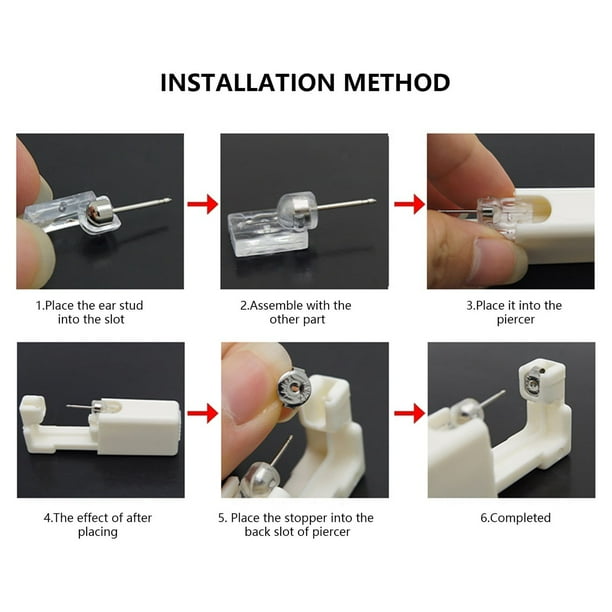 INSTALLATION METHOD

1.Place the ear stud into the slot

2.Assemble with the other part

3.Place it into the piercer

4.The effect of after placing

5. Place the stopper into the back slot of piercer

6.Completed