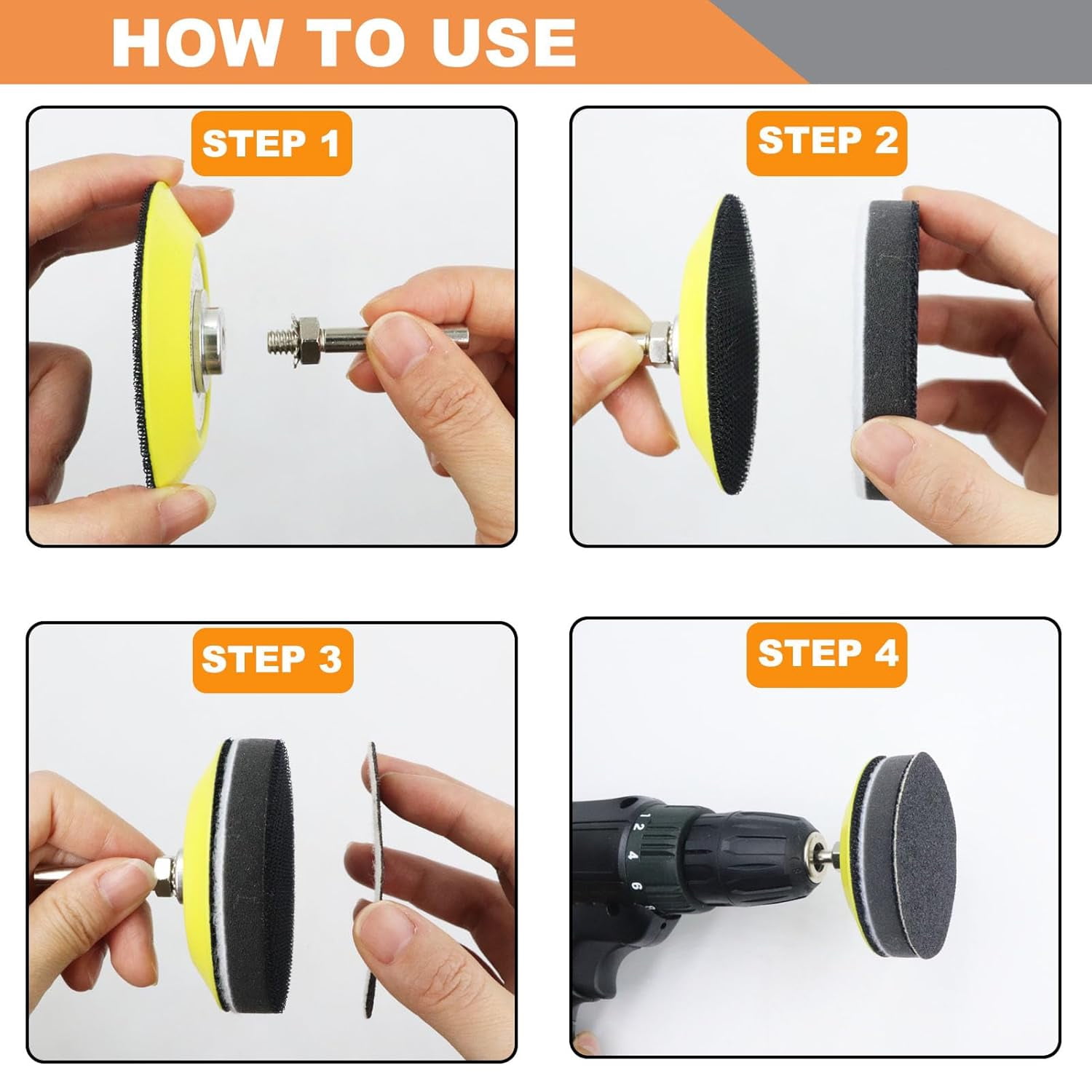 HOW TO USE

STEP 1

STEP 2

STEP 3

STEP 4

1
2
4
6