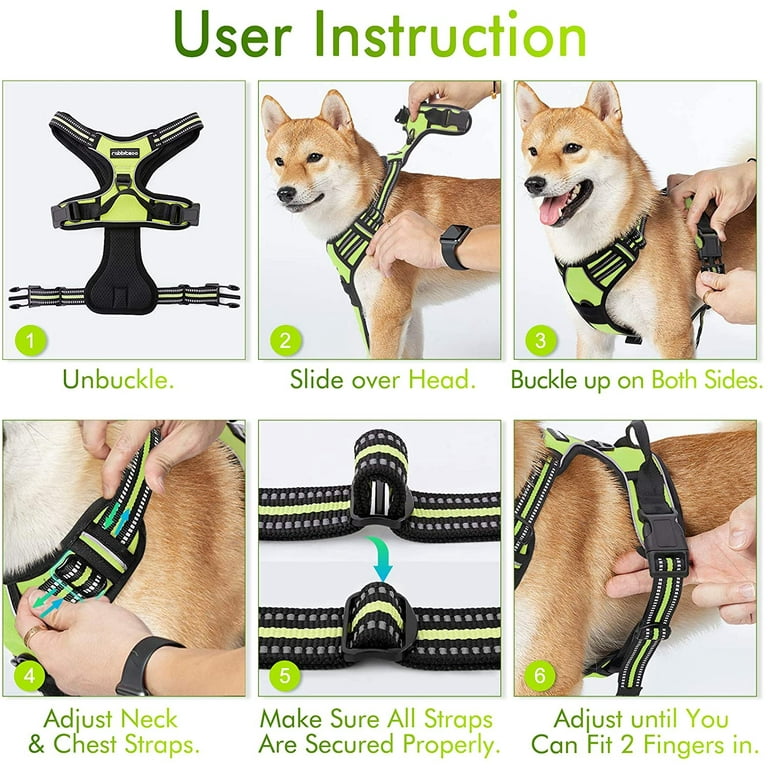 User Instruction

rabbitgoo

1
Unbuckle.

2
Slide over Head.

3
Buckle up on Both Sides.

4
Adjust Neck & Chest Straps.

5
Make Sure All Straps Are Secured Properly.

6
Adjust until You Can Fit 2 Fingers in.