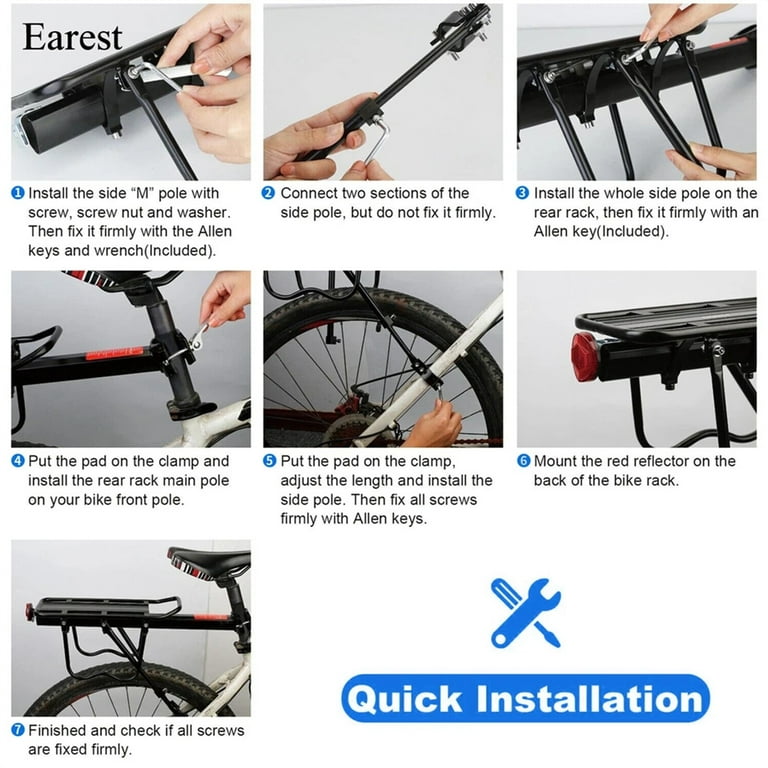 Earest

❶ Install the side "M" pole with screw, screw nut and washer. Then fix it firmly with the Allen keys and wrench(Included).

❷ Connect two sections of the side pole, but do not fix it firmly.

❸ Install the whole side pole on the rear rack, then fix it firmly with an Allen key(Included).

❹ Put the pad on the clamp and install the rear rack main pole on your bike front pole.

❺ Put the pad on the clamp, adjust the length and install the side pole. Then fix all screws firmly with Allen keys.

❻ Mount the red reflector on the back of the bike rack.

❼ Finished and check if all screws are fixed firmly.

Quick Installation