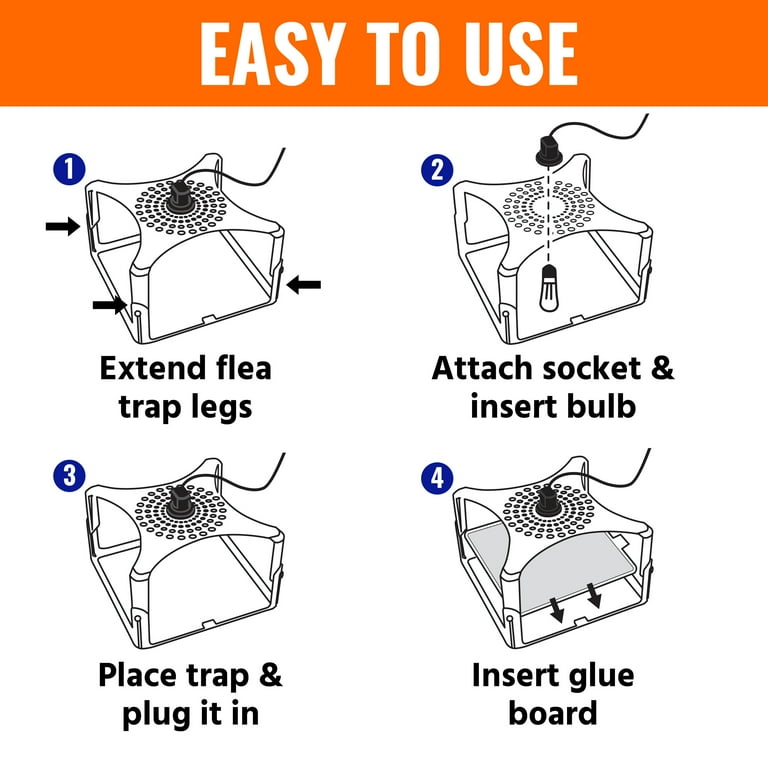 EASY TO USE

1
Extend flea trap legs

2
Attach socket & insert bulb

3
Place trap & plug it in

4
Insert glue board