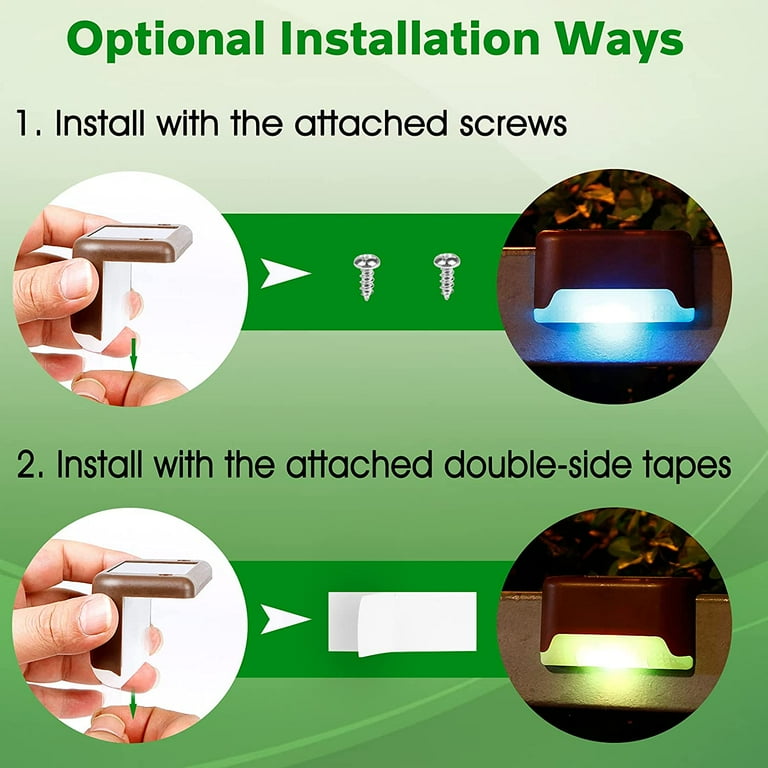 Optional Installation Ways

1. Install with the attached screws

2. Install with the attached double-side tapes