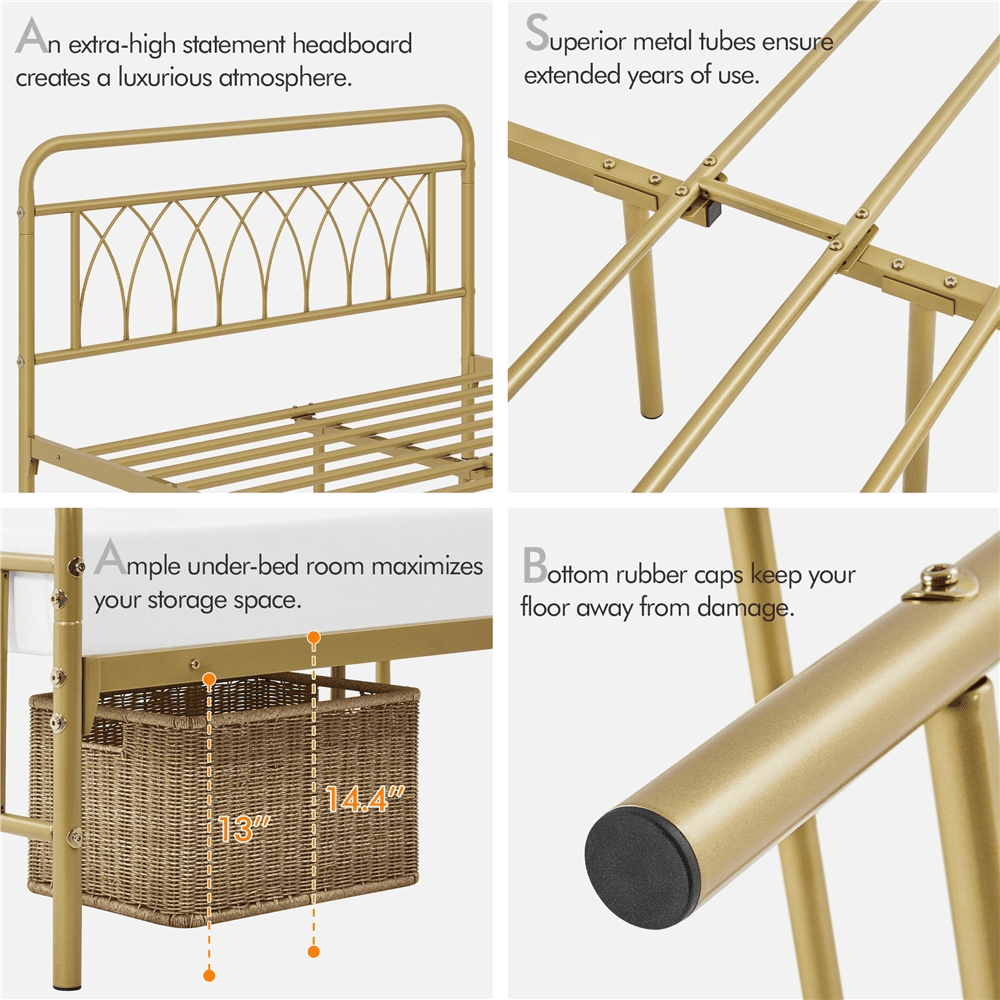 An extra-high statement headboard creates a luxurious atmosphere.

Superior metal tubes ensure extended years of use.

Ample under-bed room maximizes your storage space.

13"

14.4"

Bottom rubber caps keep your floor away from damage.