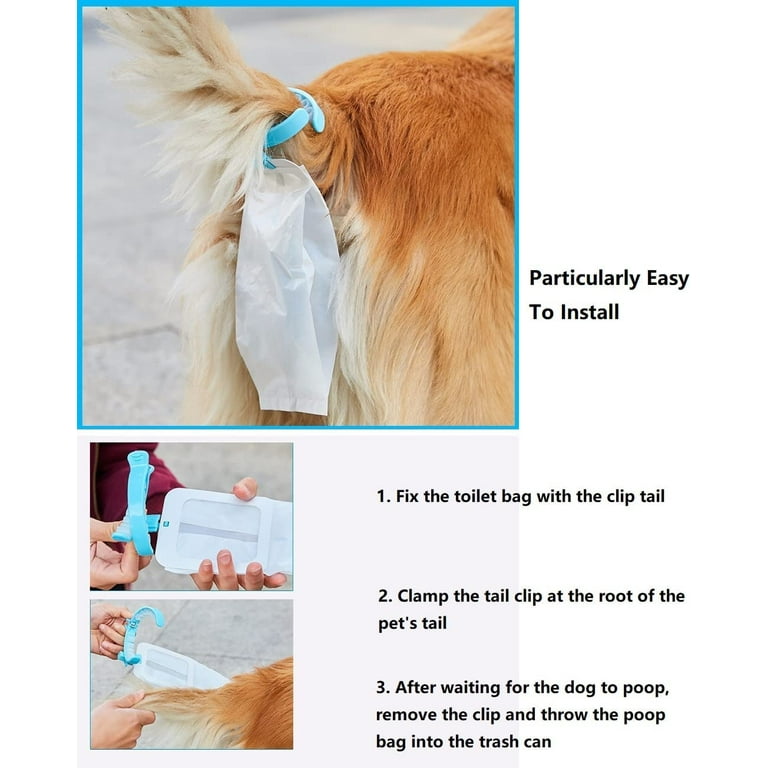 Particularly Easy To Install

1. Fix the toilet bag with the clip tail

2. Clamp the tail clip at the root of the pet's tail

3. After waiting for the dog to poop, remove the clip and throw the poop bag into the trash can