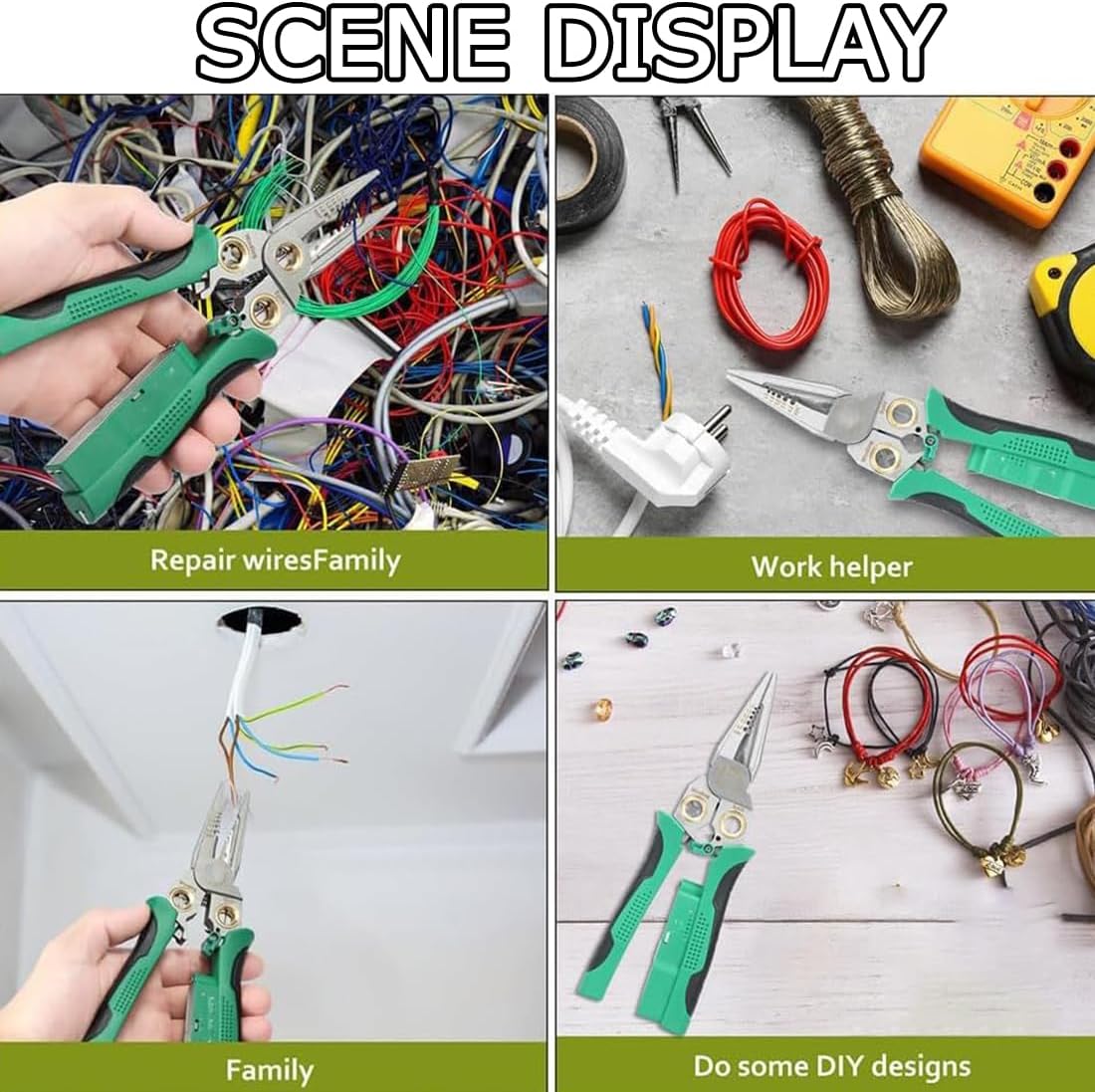 SCENE DISPLAY

Repair wiresFamily

Work helper

Family

Do some DIY designs