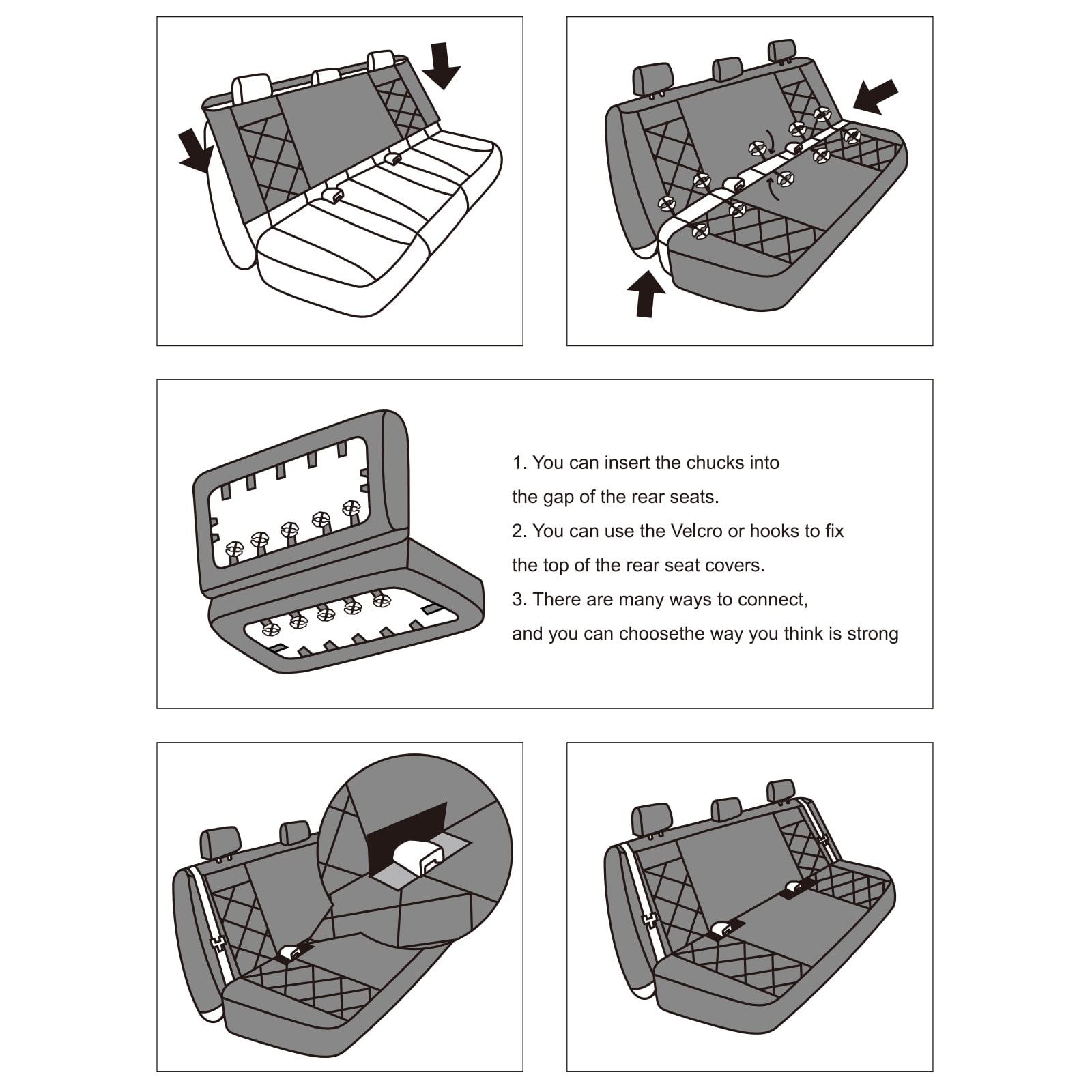 1. You can insert the chucks into the gap of the rear seats.

2. You can use the Velcro or hooks to fix the top of the rear seat covers.

3. There are many ways to connect, and you can choosethe way you think is strong