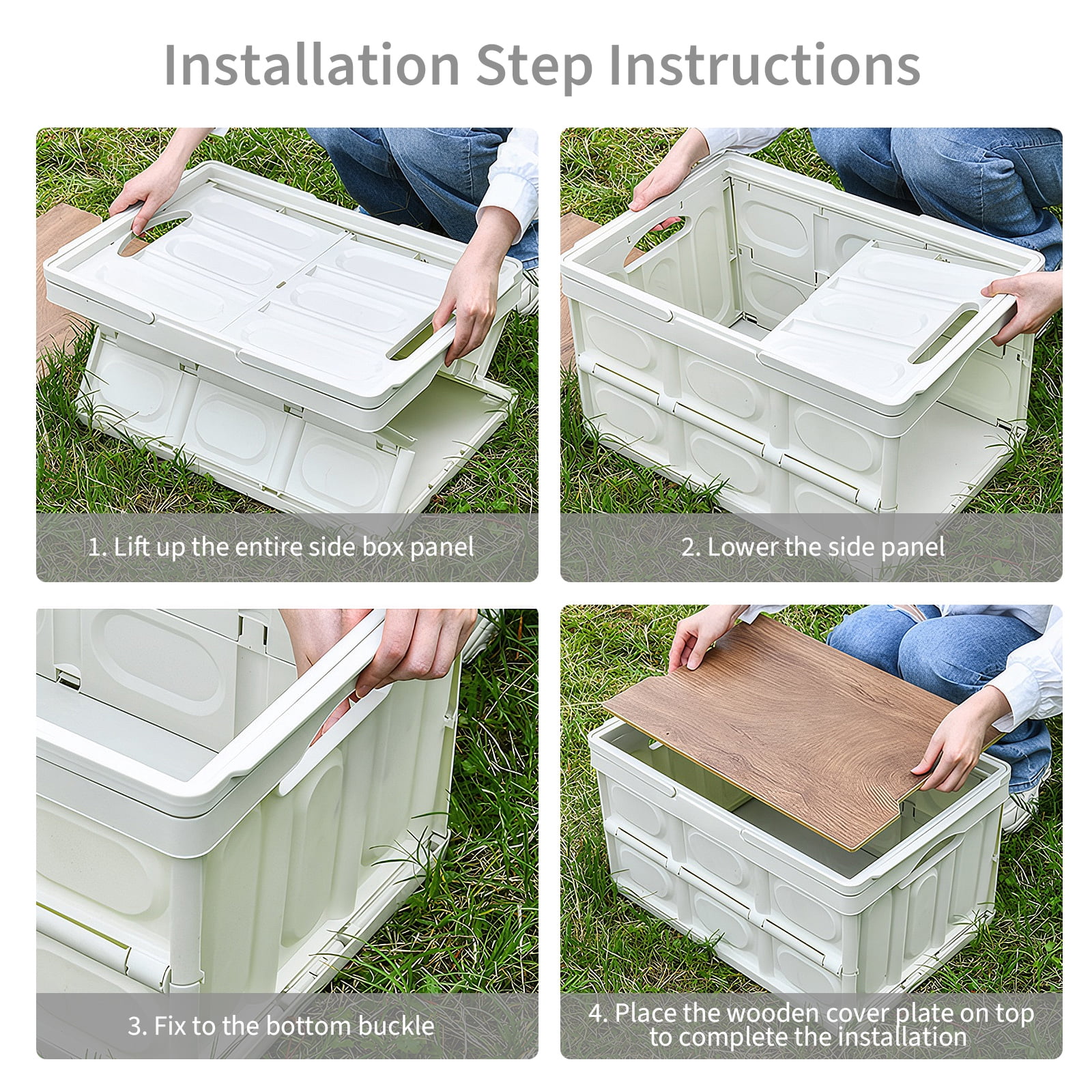 Installation Step Instructions

1. Lift up the entire side box panel

2. Lower the side panel

3. Fix to the bottom buckle

4. Place the wooden cover plate on top to complete the installation