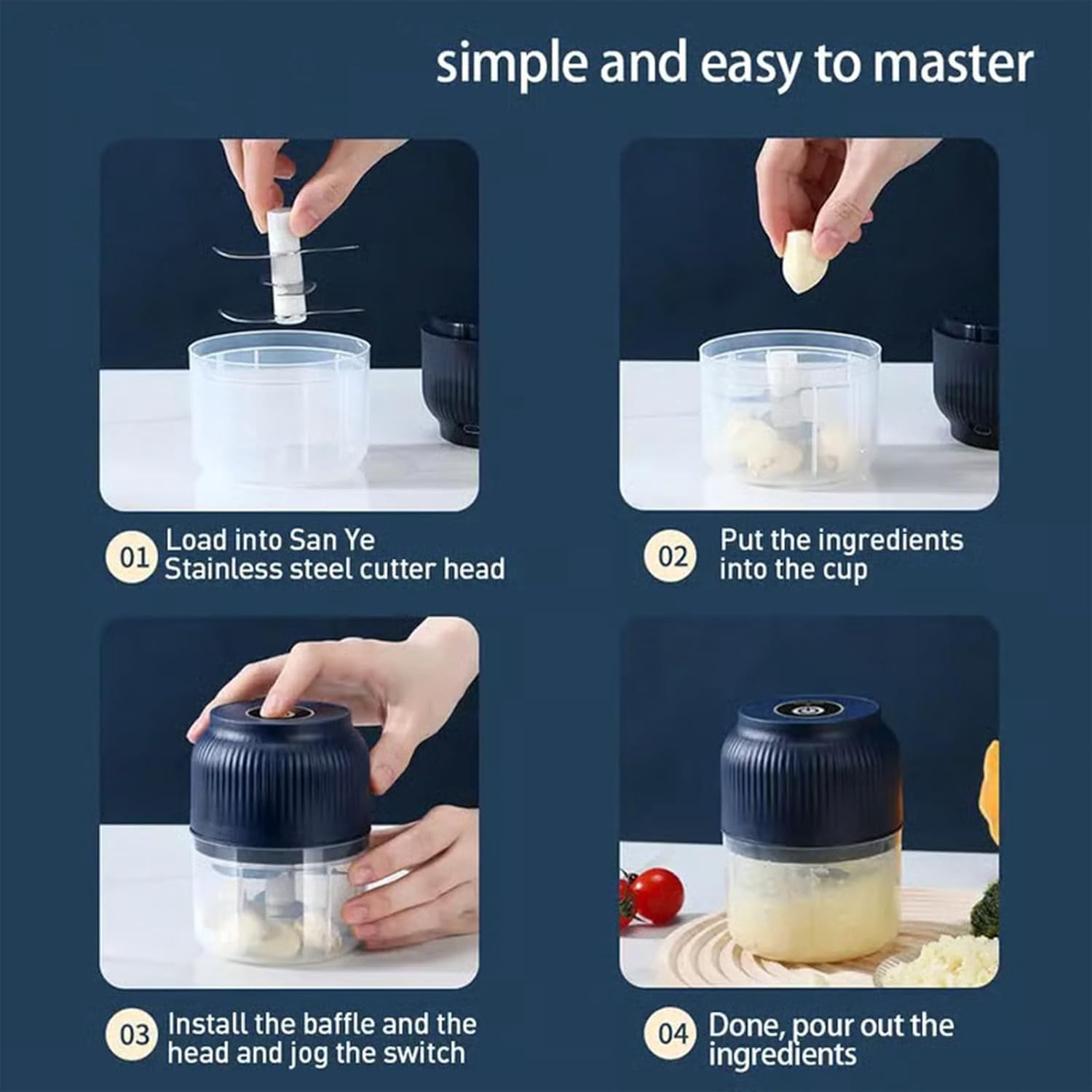 simple and easy to master

01 Load into San Ye Stainless steel cutter head

02 Put the ingredients into the cup

03 Install the baffle and the head and jog the switch

04 Done, pour out the ingredients