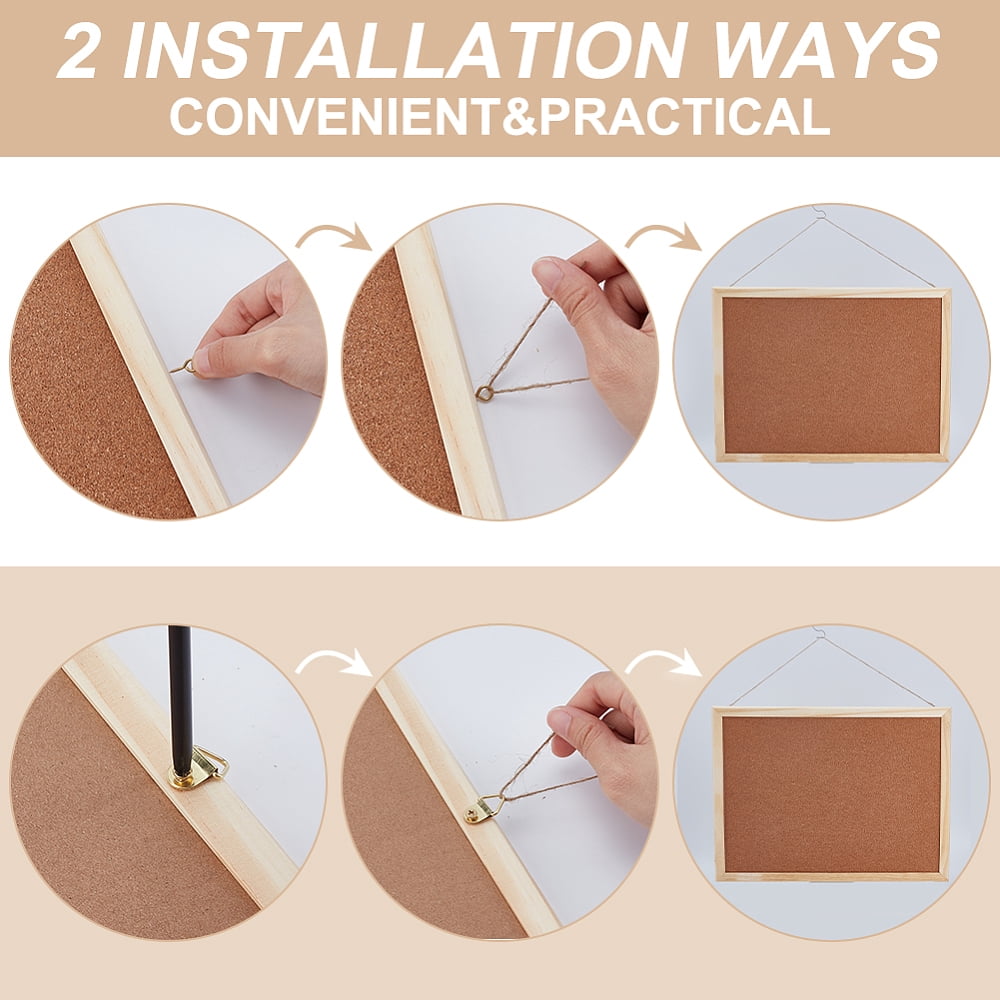 2 INSTALLATION WAYS
CONVENIENT&PRACTICAL