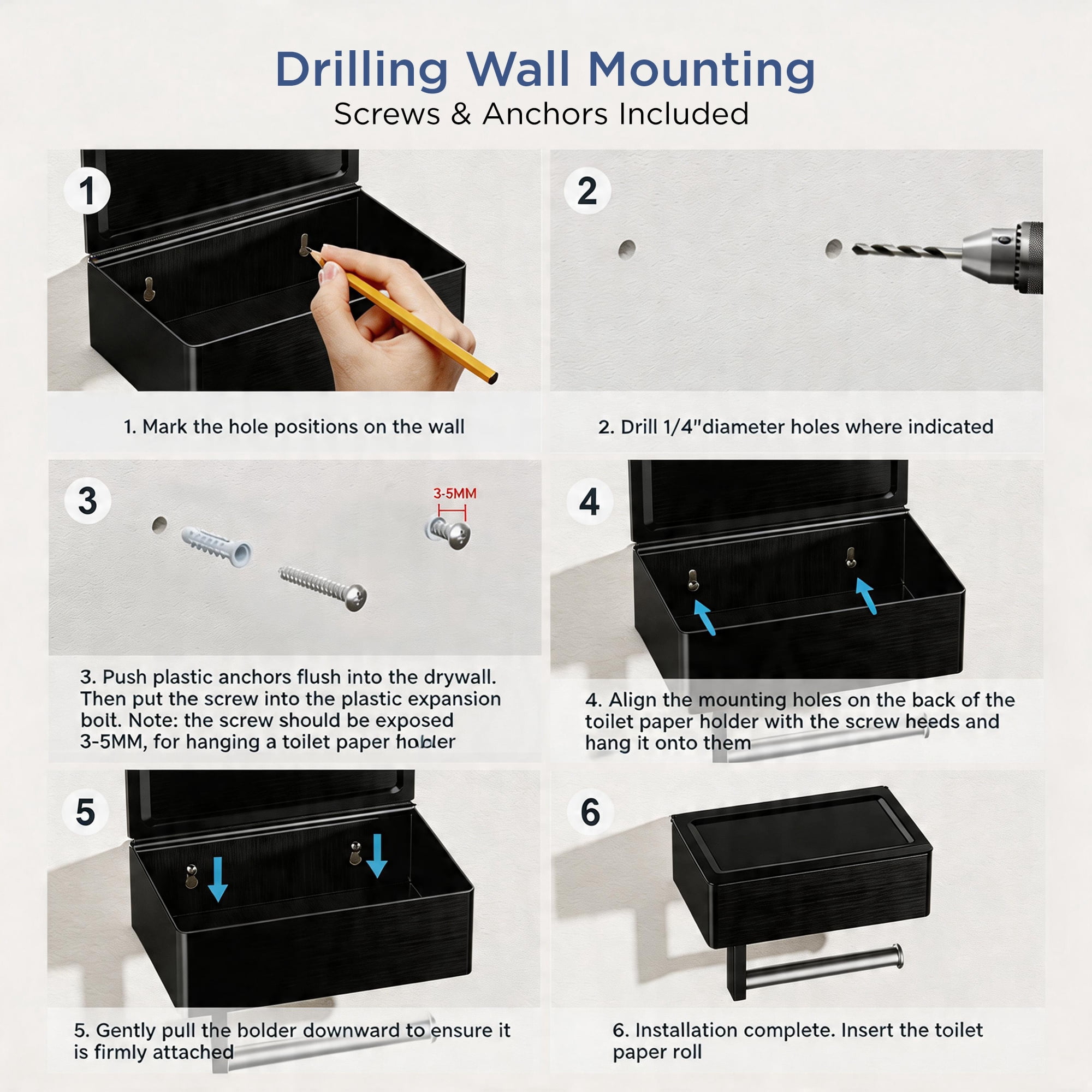 Drilling Wall Mounting
Screws & Anchors Included

1

1. Mark the hole positions on the wall

2

2. Drill 1/4"diameter holes where indicated

3

3-5MM

3. Push plastic anchors flush into the drywall. Then put the screw into the plastic expansion bolt. Note: the screw should be exposed 3-5MM, for hanging a toilet paper holder

4

4. Align the mounting holes on the back of the toilet paper holder with the screw heeds and hang it onto them

5

5. Gently pull the bolder downward to ensure it is firmly attached

6

6. Installation complete. Insert the toilet paper roll