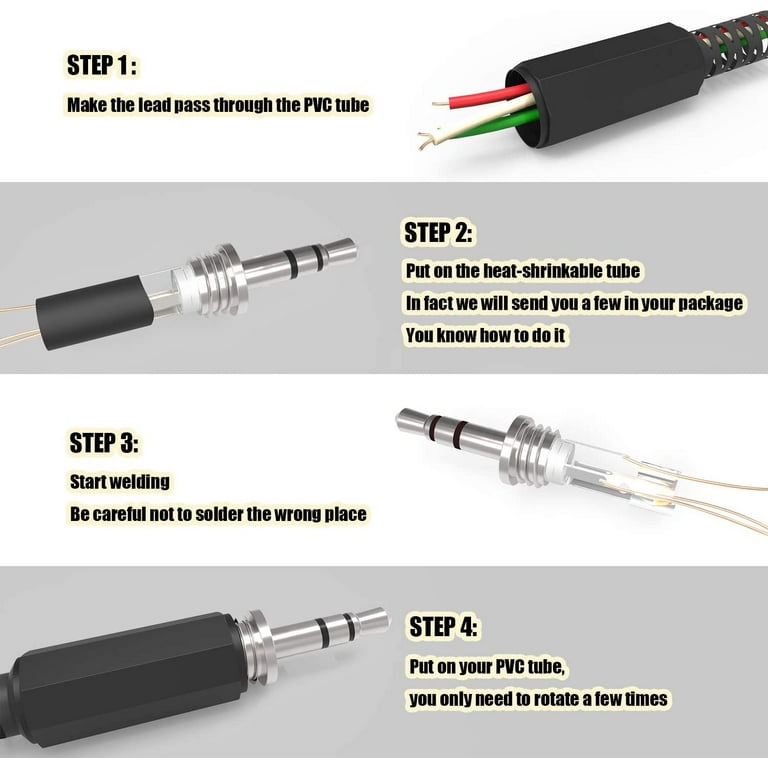 STEP 1:
Make the lead pass through the PVC tube

STEP 2:
Put on the heat-shrinkable tube
In fact we will send you a few in your package
You know how to do it

STEP 3:
Start welding
Be careful not to solder the wrong place

STEP 4:
Put on your PVC tube,
you only need to rotate a few times