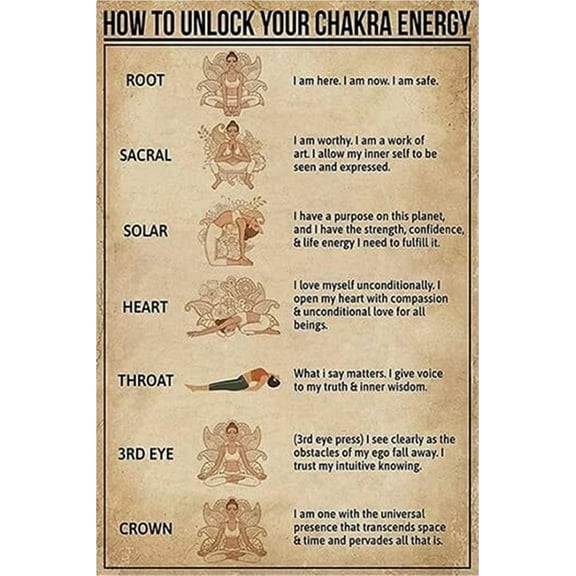 HOW TO UNLOCK YOUR CHAKRA ENERGY

ROOT

I am here. I am now. I am safe.

SACRAL

I am worthy. I am a work of art. I allow my inner self to be seen and expressed.

SOLAR

I have a purpose on this planet, and I have the strength, confidence, & life energy I need to fulfill it.

HEART

I love myself unconditionally. I open my heart with compassion & unconditional love for all beings.

THROAT

What i say matters. I give voice to my truth & inner wisdom.

3RD EYE

(3rd eye press) I see clearly as the obstacles of my ego fall away. I trust my intuitive knowing.

CROWN

I am one with the universal presence that transcends space & time and pervades all that is.