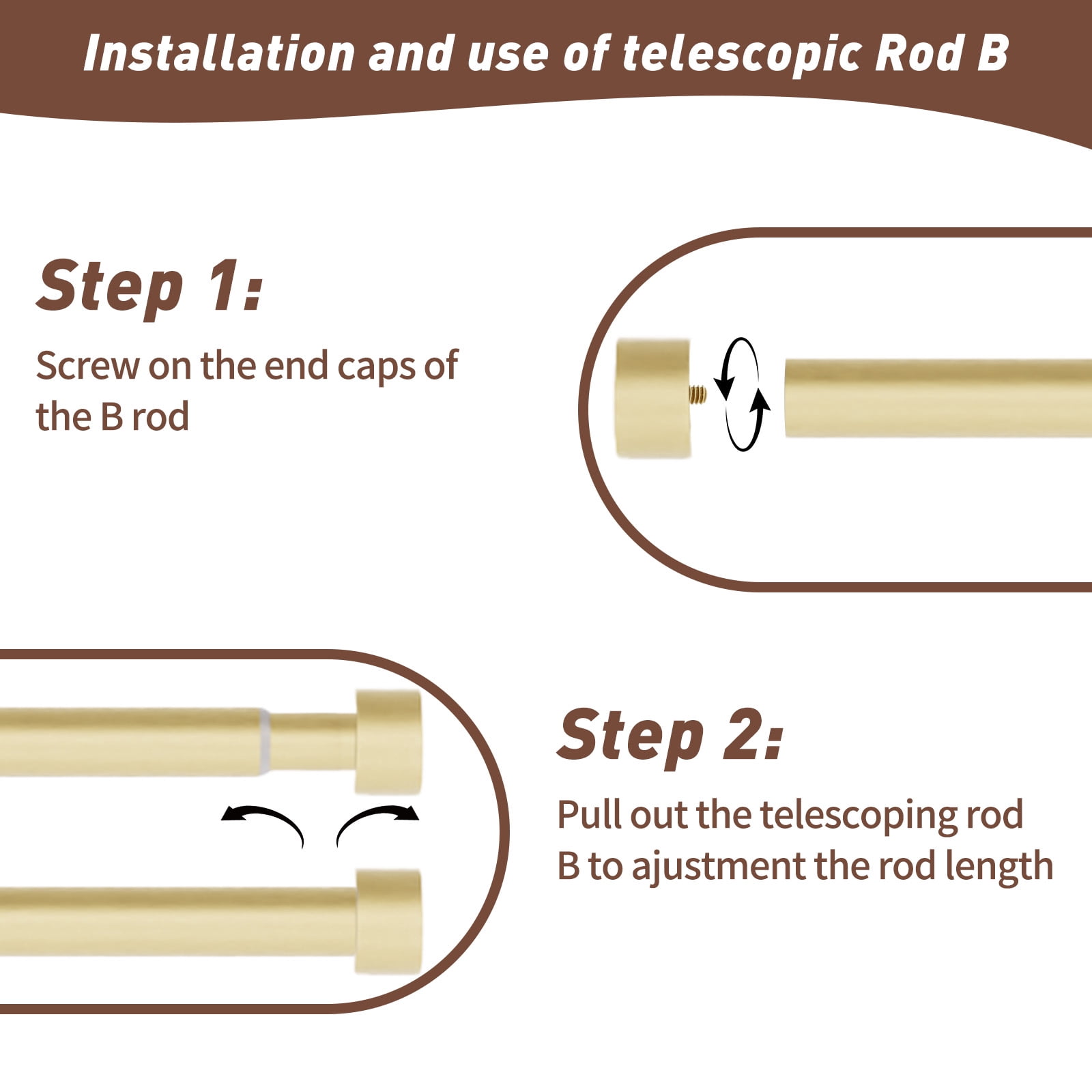 Installation and use of telescopic Rod B

Step 1:

Screw on the end caps of the B rod

Step 2:

Pull out the telescoping rod B to ajustment the rod length