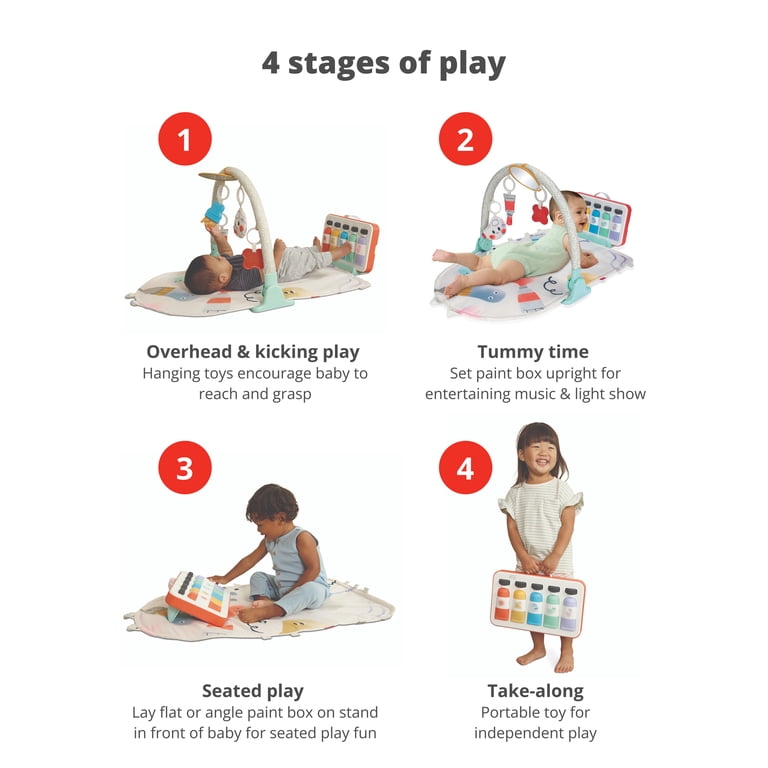 4 stages of play

1

Overhead & kicking play
Hanging toys encourage baby to reach and grasp

2

Tummy time
Set paint box upright for entertaining music & light show

3

Seated play
Lay flat or angle paint box on stand in front of baby for seated play fun

4

Take-along
Portable toy for independent play