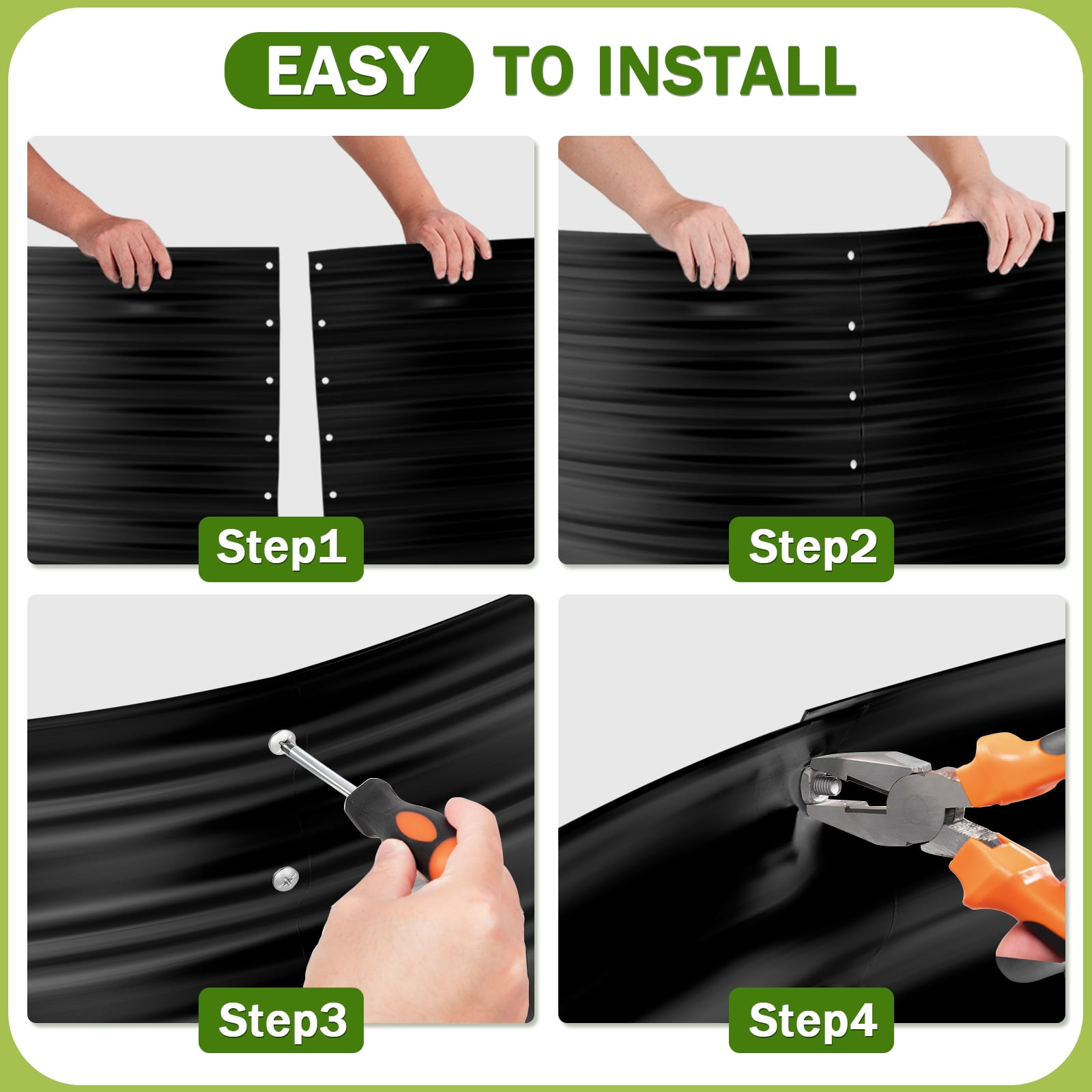 EASY TO INSTALL

Step1

Step2

Step3

Step4