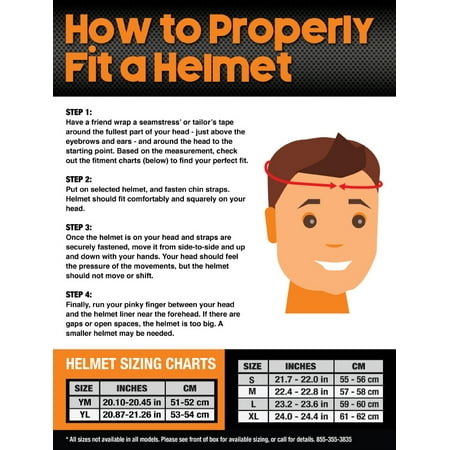 How to Properly Fit a Helmet

STEP 1:
Have a friend wrap a seamstress' or tailor's tape around the fullest part of your head - just above the eyebrows and ears - and around the head to the starting point. Based on the measurement, check out the fitment charts (below) to find your perfect fit.

STEP 2:
Put on selected helmet, and fasten chin straps. Helmet should fit comfortably and squarely on your head.

STEP 3:
Once the helmet is on your head and straps are securely fastened, move it from side-to-side and up and down with your hands. Your head should feel the pressure of the movements, but the helmet should not move or shift.

STEP 4:
Finally, run your pinky finger between your head and the helmet liner near the forehead. If there are gaps or open spaces, the helmet is too big. A smaller helmet may be needed.

HELMET SIZING CHARTS

| SIZE | INCHES | CM |
|---|---|---|
| YM | 20.10-20.45 in | 51-52 cm |
| YL | 20.87-21.26 in | 53-54 cm |

| SIZE | INCHES | CM |
|---|---|---|
| S | 21.7 - 22.0 in | 55 - 56 cm |
| M | 22.4 - 22.8 in | 57 - 58 cm |
| L | 23.2 - 23.6 in | 59 - 60 cm |
| XL | 24.0 - 24.4 in | 61 - 62 cm |

* All sizes not available in all models. Please see front of box for available sizing, or call for details. 855-355-3835