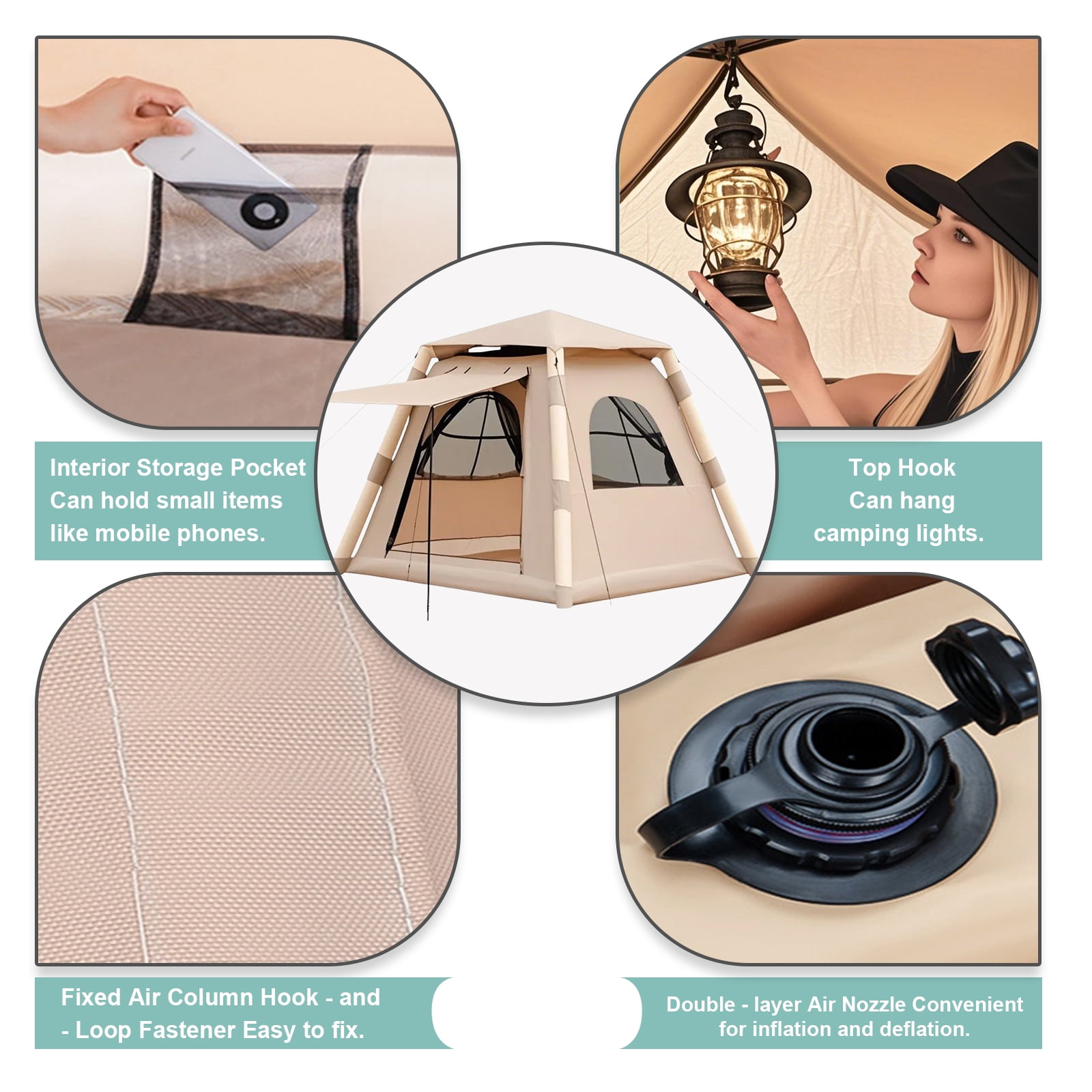 Interior Storage Pocket
Can hold small items
like mobile phones.

Top Hook
Can hang
camping lights.

Fixed Air Column Hook - and - Loop Fastener Easy to fix.

Double - layer Air Nozzle Convenient for inflation and deflation.