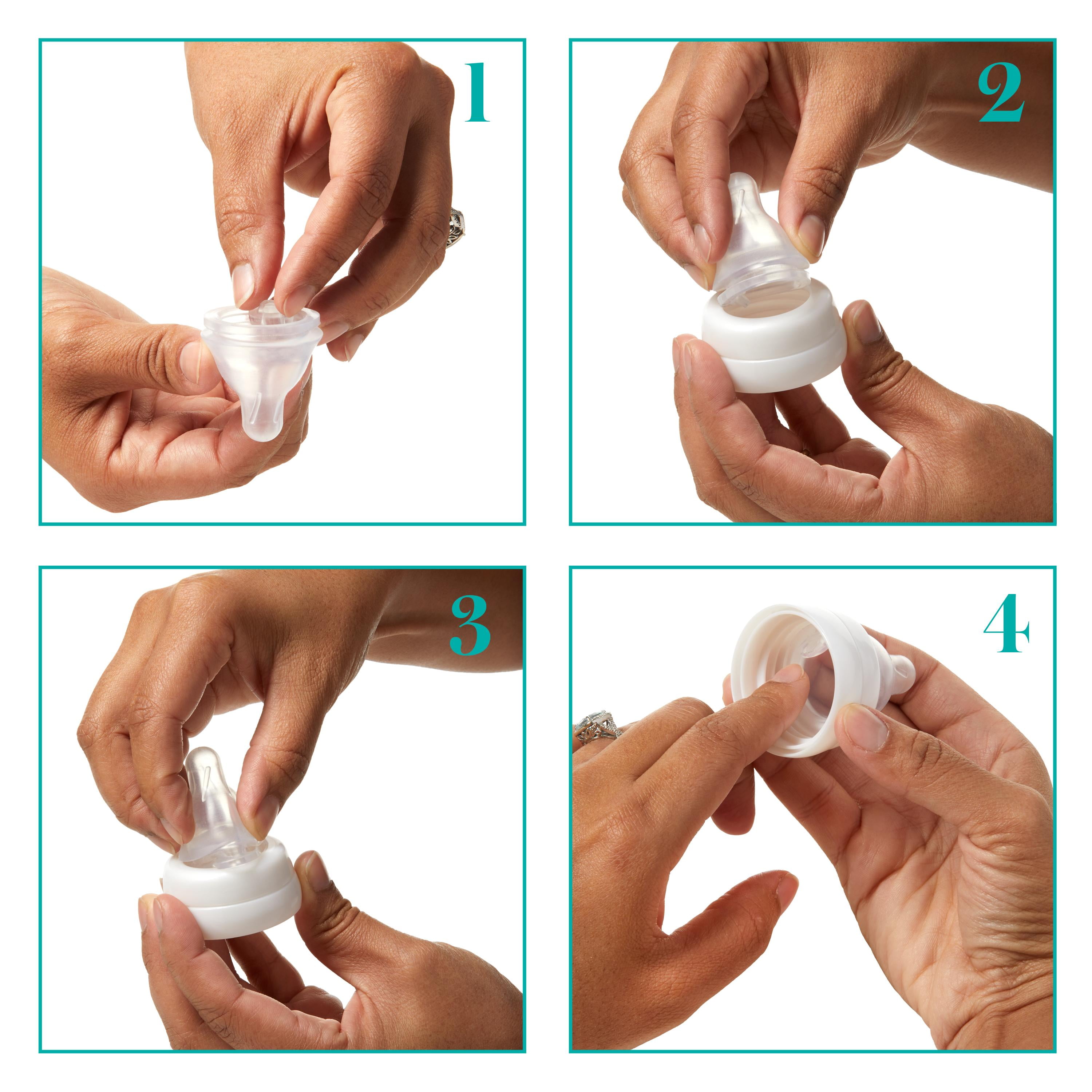 1

2

3

4