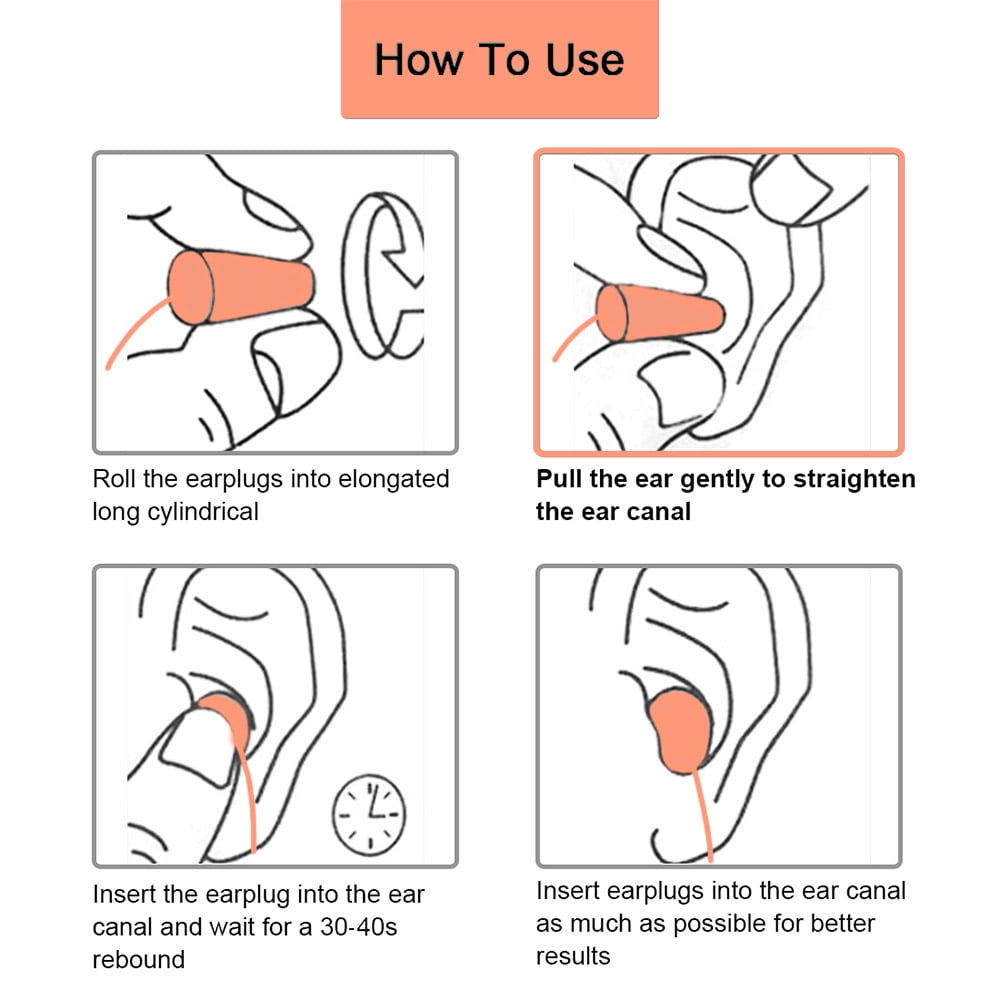 How To Use

Roll the earplugs into elongated long cylindrical

Pull the ear gently to straighten the ear canal

Insert the earplug into the ear canal and wait for a 30-40s rebound

Insert earplugs into the ear canal as much as possible for better results