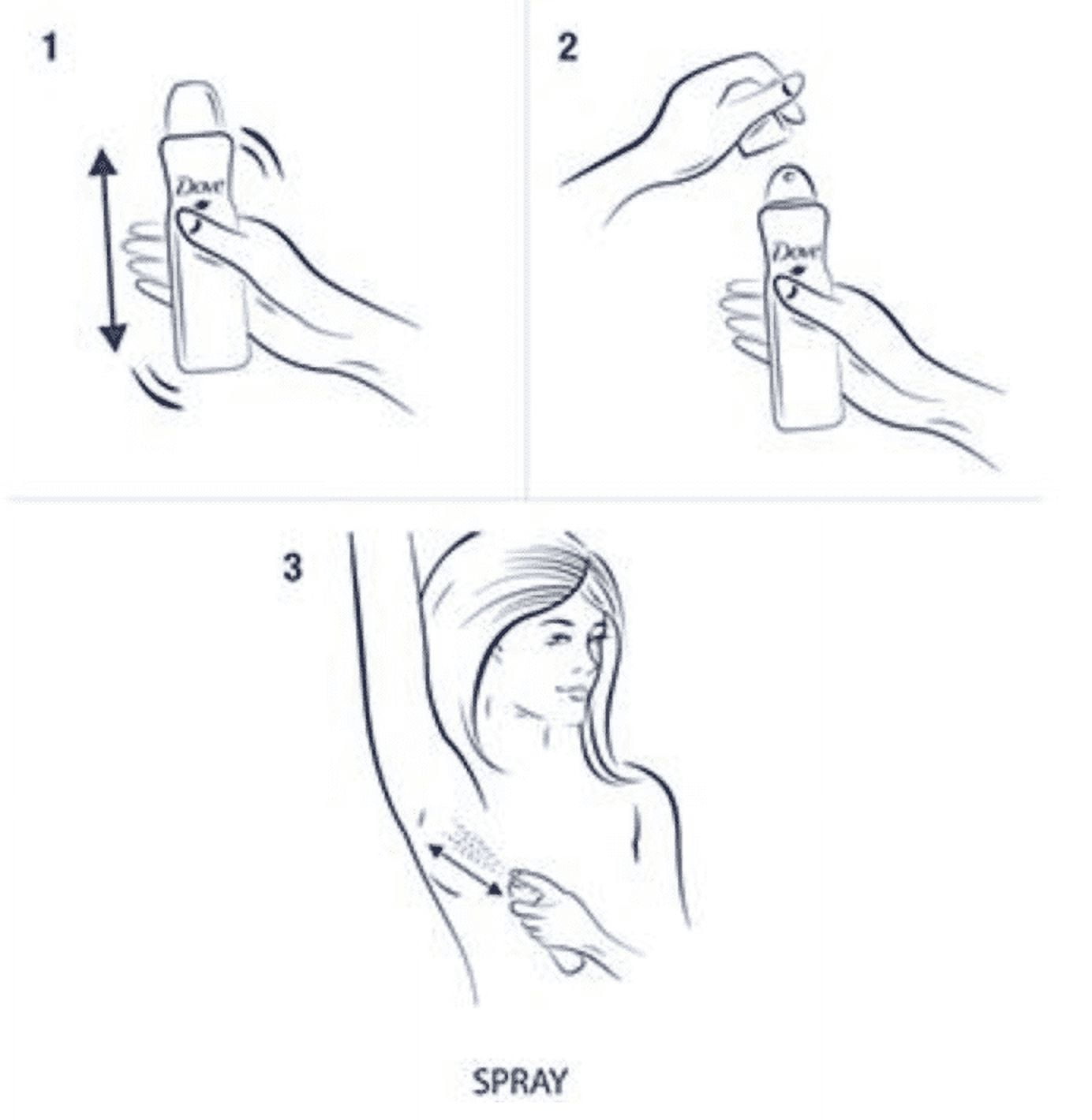 1

Dove

2

Dove

3

SPRAY