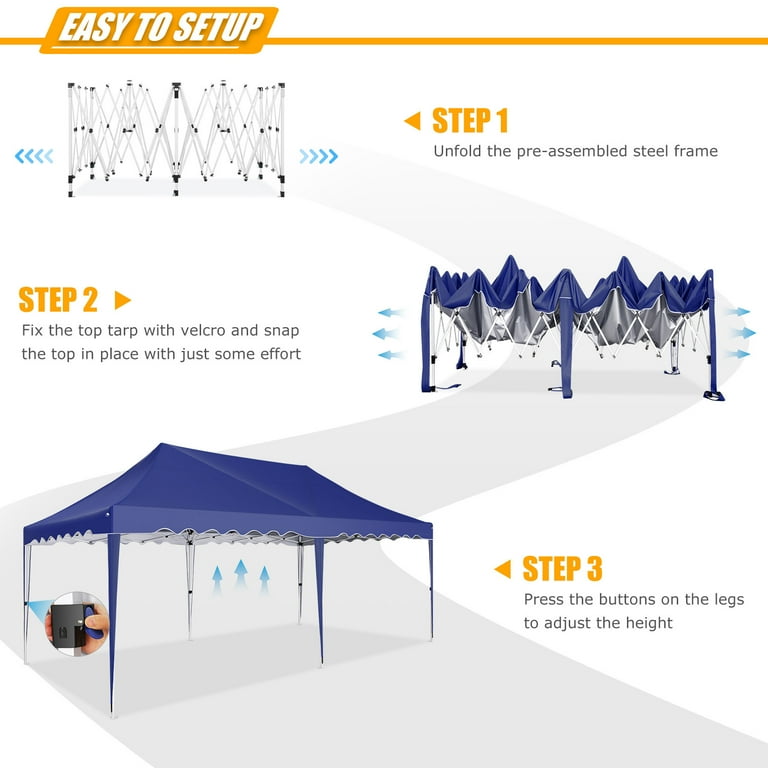 EASY TO SETUP

STEP 1
Unfold the pre-assembled steel frame

STEP 2
Fix the top tarp with velcro and snap the top in place with just some effort

STEP 3
Press the buttons on the legs to adjust the height