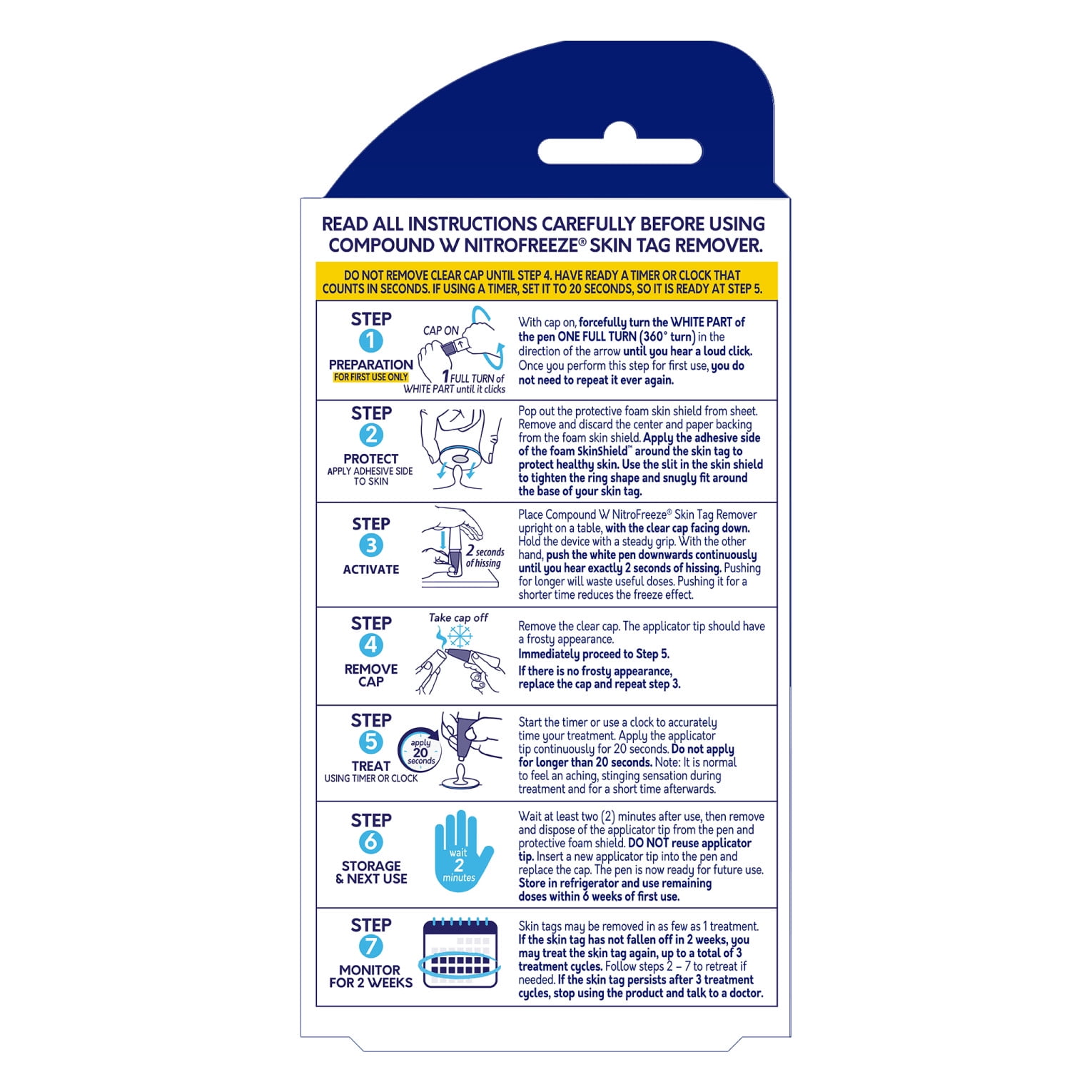 READ ALL INSTRUCTIONS CAREFULLY BEFORE USING COMPOUND W NITROFREEZE® SKIN TAG REMOVER.

DO NOT REMOVE CLEAR CAP UNTIL STEP 4. HAVE READY A TIMER OR CLOCK THAT COUNTS IN SECONDS. IF USING A TIMER, SET IT TO 20 SECONDS, SO IT IS READY AT STEP 5.

STEP 1 PREPARATION FOR FIRST USE ONLY

CAP ON

1 FULL TURN of WHITE PART until it clicks

With cap on, forcefully turn the WHITE PART of the pen ONE FULL TURN (360° turn) in the direction of the arrow until you hear a loud click. Once you perform this step for first use, you do not need to repeat it ever again.

STEP 2 PROTECT APPLY ADHESIVE SIDE TO SKIN

Pop out the protective foam skin shield from sheet. Remove and discard the center and paper backing from the foam skin shield. Apply the adhesive side of the foam SkinShield™ around the skin tag to protect healthy skin. Use the slit in the skin shield to tighten the ring shape and snugly fit around the base of your skin tag.

STEP 3 ACTIVATE

2 seconds of hissing

Place Compound W NitroFreeze® Skin Tag Remover upright on a table, with the clear cap facing down. Hold the device with a steady grip. With the other hand, push the white pen downwards continuously until you hear exactly 2 seconds of hissing. Pushing for longer will waste useful doses. Pushing it for a shorter time reduces the freeze effect.

STEP 4 REMOVE CAP

Take cap off

Remove the clear cap. The applicator tip should have a frosty appearance.
Immediately proceed to Step 5.
If there is no frosty appearance, replace the cap and repeat step 3.

STEP 5 TREAT USING TIMER OR CLOCK

apply 20 seconds

Start the timer or use a clock to accurately time your treatment. Apply the applicator tip continuously for 20 seconds. Do not apply for longer than 20 seconds. Note: It is normal to feel an aching, stinging sensation during treatment and for a short time afterwards.

STEP 6 STORAGE & NEXT USE

wait 2 minutes

Wait at least two (2) minutes after use, then remove and dispose of the applicator tip from the pen and protective foam shield. DO NOT reuse applicator tip. Insert a new applicator tip into the pen and replace the cap. The pen is now ready for future use. Store in refrigerator and use remaining doses within 6 weeks of first use.

STEP 7 MONITOR FOR 2 WEEKS

Skin tags may be removed in as few as 1 treatment. If the skin tag has not fallen off in 2 weeks, you may treat the skin tag again, up to a total of 3 treatment cycles. Follow steps 2 – 7 to retreat if needed. If the skin tag persists after 3 treatment cycles, stop using the product and talk to a doctor.