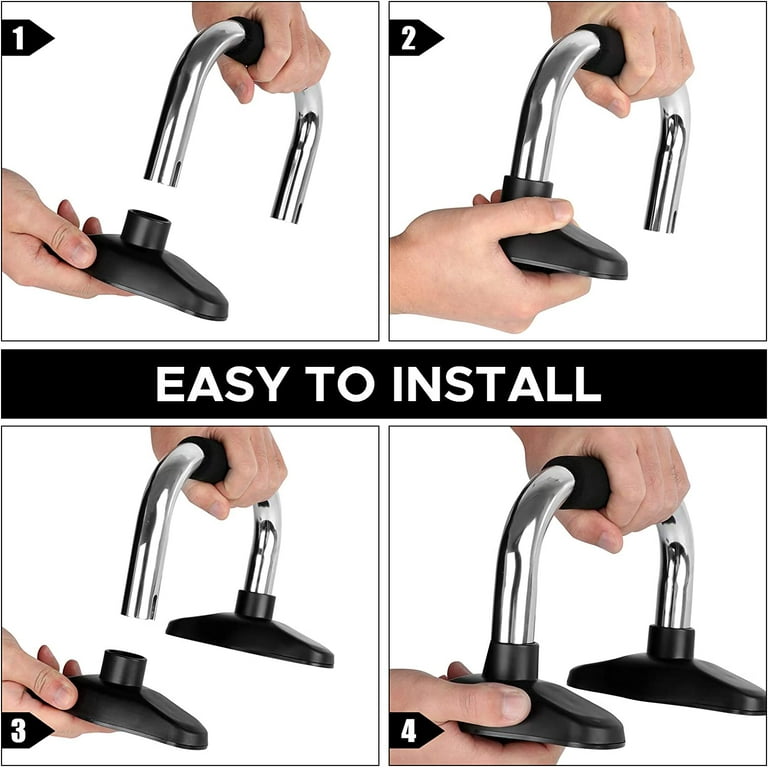 1

2

EASY TO INSTALL

3

4