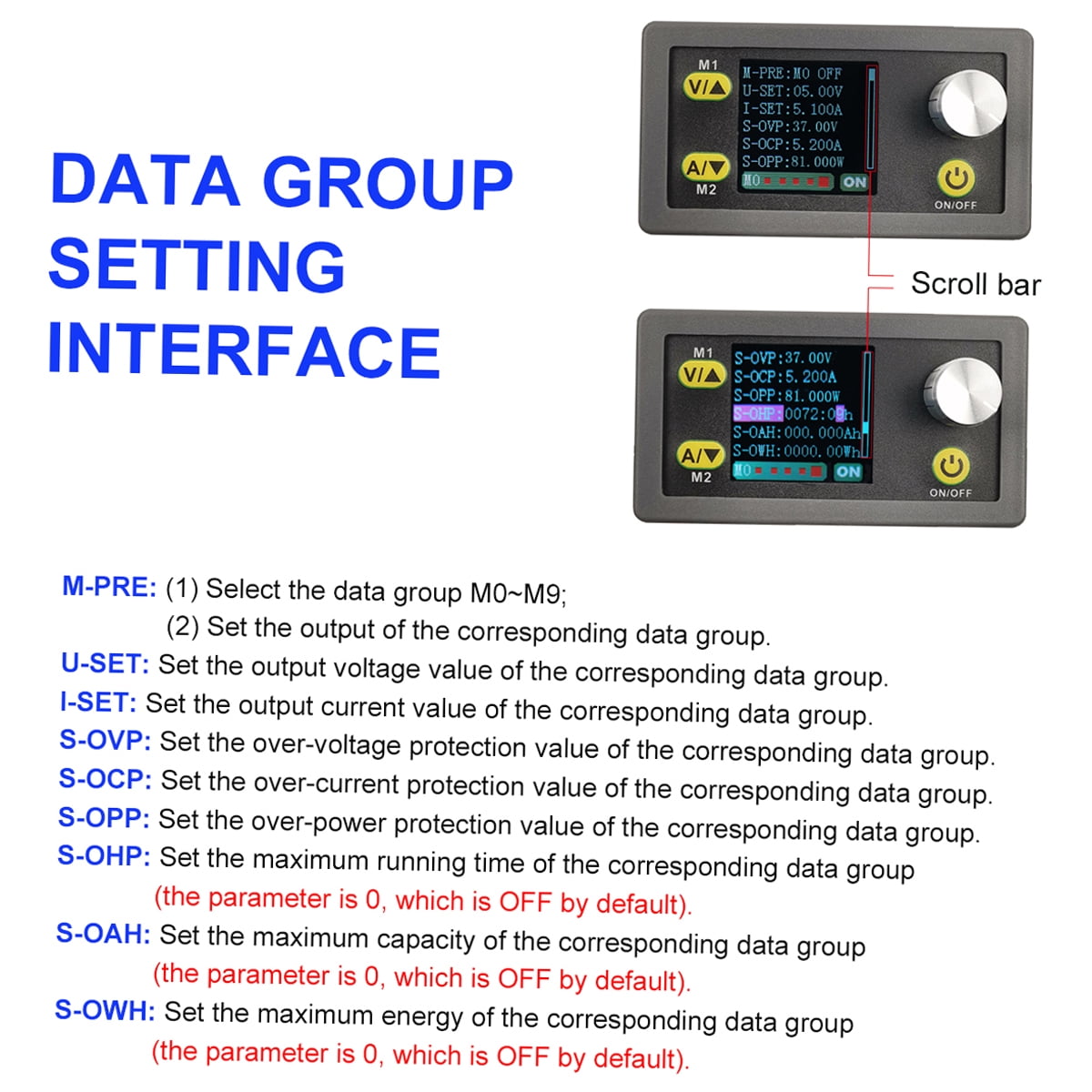 DATA GROUP SETTING INTERFACE

M1
V/▲
M-PRE:M0 OFF
U-SET:05.00V
I-SET:5.100A
S-OVP:37.00V
S-OCP:5.200A
S-OPP:81.000W
M0
ON
A/▼
M2
ON/OFF

Scroll bar

M1
V/▲
S-OVP:37.00V
S-OCP:5.200A
S-OPP:81.000W
S-OHP:0072:09h
S-OAH:000.000Ah
S-OWH:0000.00Wh
M0
ON
A/▼
M2
ON/OFF

M-PRE: (1) Select the data group M0~M9;
(2) Set the output of the corresponding data group.
U-SET: Set the output voltage value of the corresponding data group.
I-SET: Set the output current value of the corresponding data group.
S-OVP: Set the over-voltage protection value of the corresponding data group.
S-OCP: Set the over-current protection value of the corresponding data group.
S-OPP: Set the over-power protection value of the corresponding data group.
S-OHP: Set the maximum running time of the corresponding data group (the parameter is 0, which is OFF by default).
S-OAH: Set the maximum capacity of the corresponding data group (the parameter is 0, which is OFF by default).
S-OWH: Set the maximum energy of the corresponding data group (the parameter is 0, which is OFF by default).