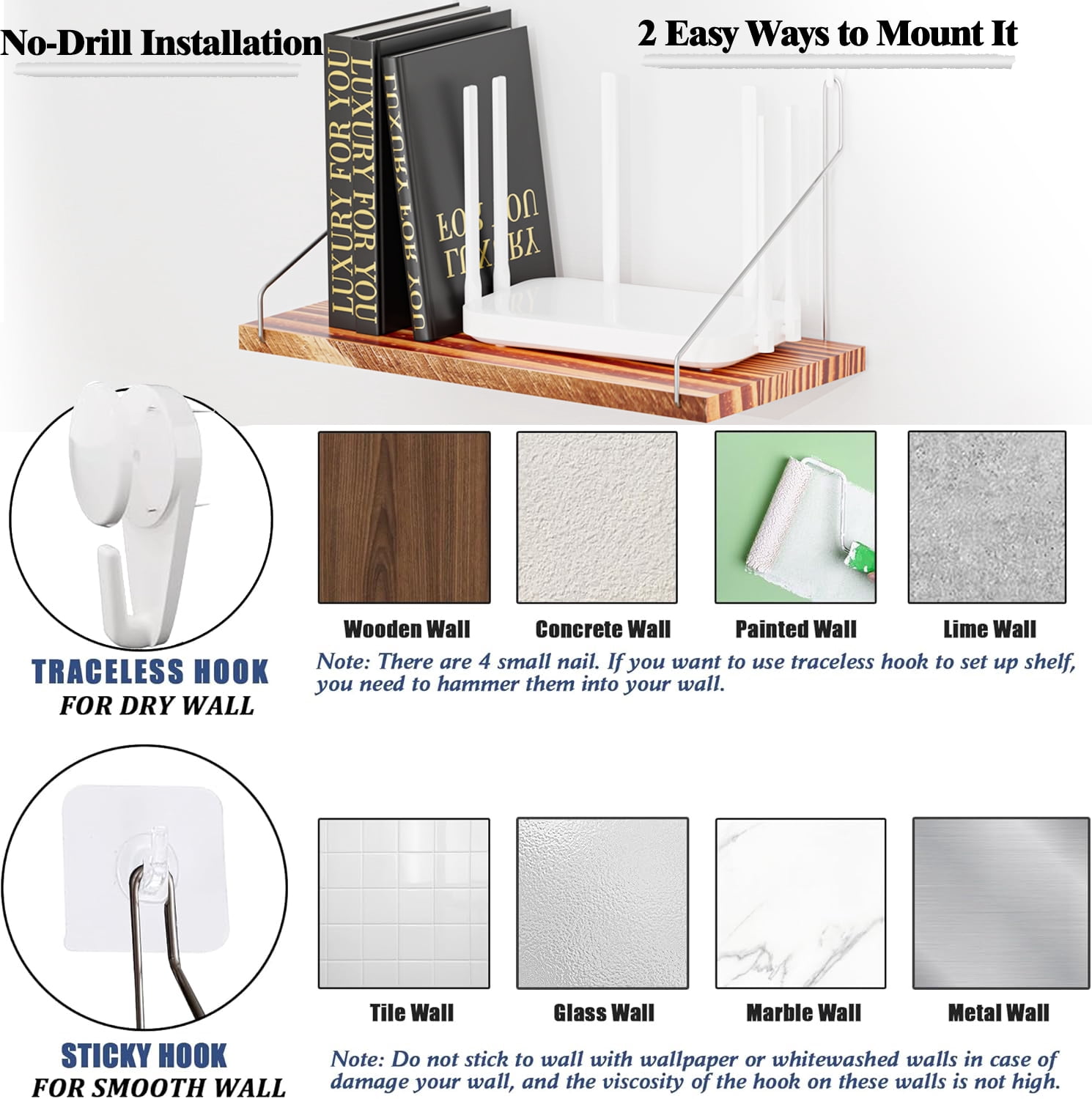 No-Drill Installation

2 Easy Ways to Mount It

LUXURY FOR YOU

LUXURY FOR YOU

LUXURY FOR YOU

LUXURY FOR YOU

TRACELESS HOOK
FOR DRY WALL

Wooden Wall

Concrete Wall

Painted Wall

Lime Wall

Note: There are 4 small nail. If you want to use traceless hook to set up shelf, you need to hammer them into your wall.

STICKY HOOK
FOR SMOOTH WALL

Tile Wall

Glass Wall

Marble Wall

Metal Wall

Note: Do not stick to wall with wallpaper or whitewashed walls in case of damage your wall, and the viscosity of the hook on these walls is not high.