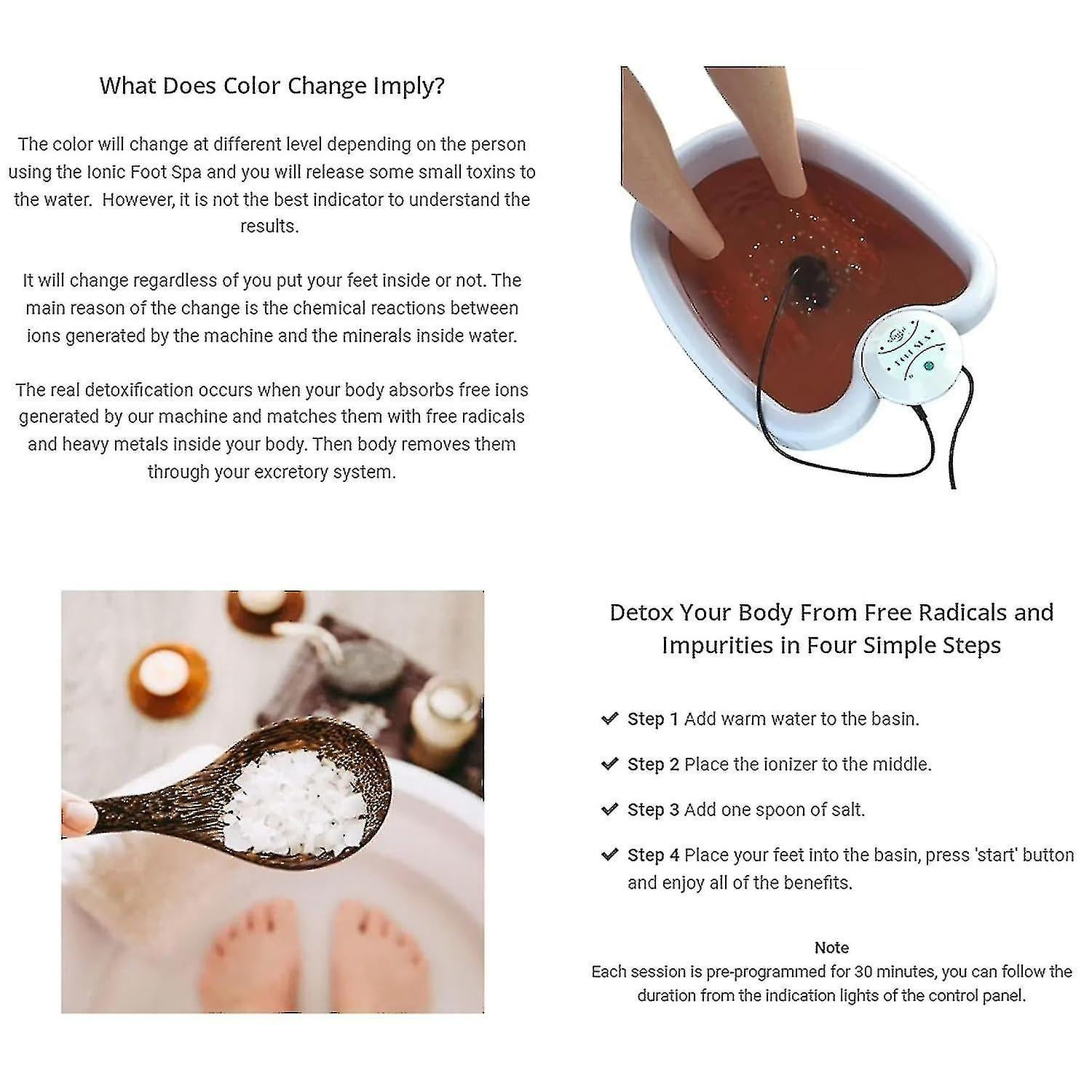 What Does Color Change Imply?

The color will change at different level depending on the person using the Ionic Foot Spa and you will release some small toxins to the water. However, it is not the best indicator to understand the results.

It will change regardless of you put your feet inside or not. The main reason of the change is the chemical reactions between ions generated by the machine and the minerals inside water.

The real detoxification occurs when your body absorbs free ions generated by our machine and matches them with free radicals and heavy metals inside your body. Then body removes them through your excretory system.

FOOT SPA

Detox Your Body From Free Radicals and Impurities in Four Simple Steps

Step 1 Add warm water to the basin.

Step 2 Place the ionizer to the middle.

Step 3 Add one spoon of salt.

Step 4 Place your feet into the basin, press 'start' button and enjoy all of the benefits.

Note
Each session is pre-programmed for 30 minutes, you can follow the duration from the indication lights of the control panel.