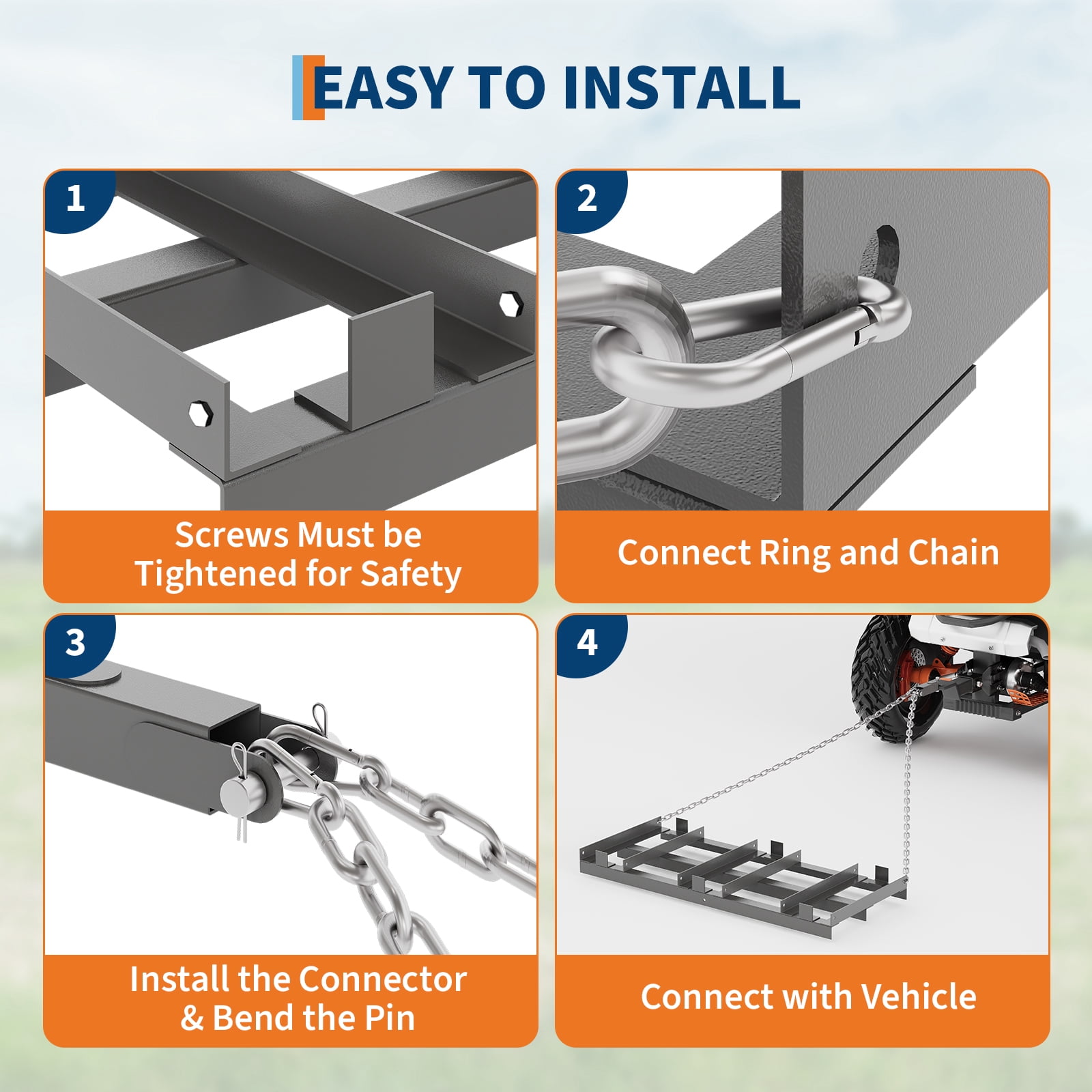 EASY TO INSTALL

1

Screws Must be Tightened for Safety

2

Connect Ring and Chain

3

Install the Connector & Bend the Pin

4

Connect with Vehicle