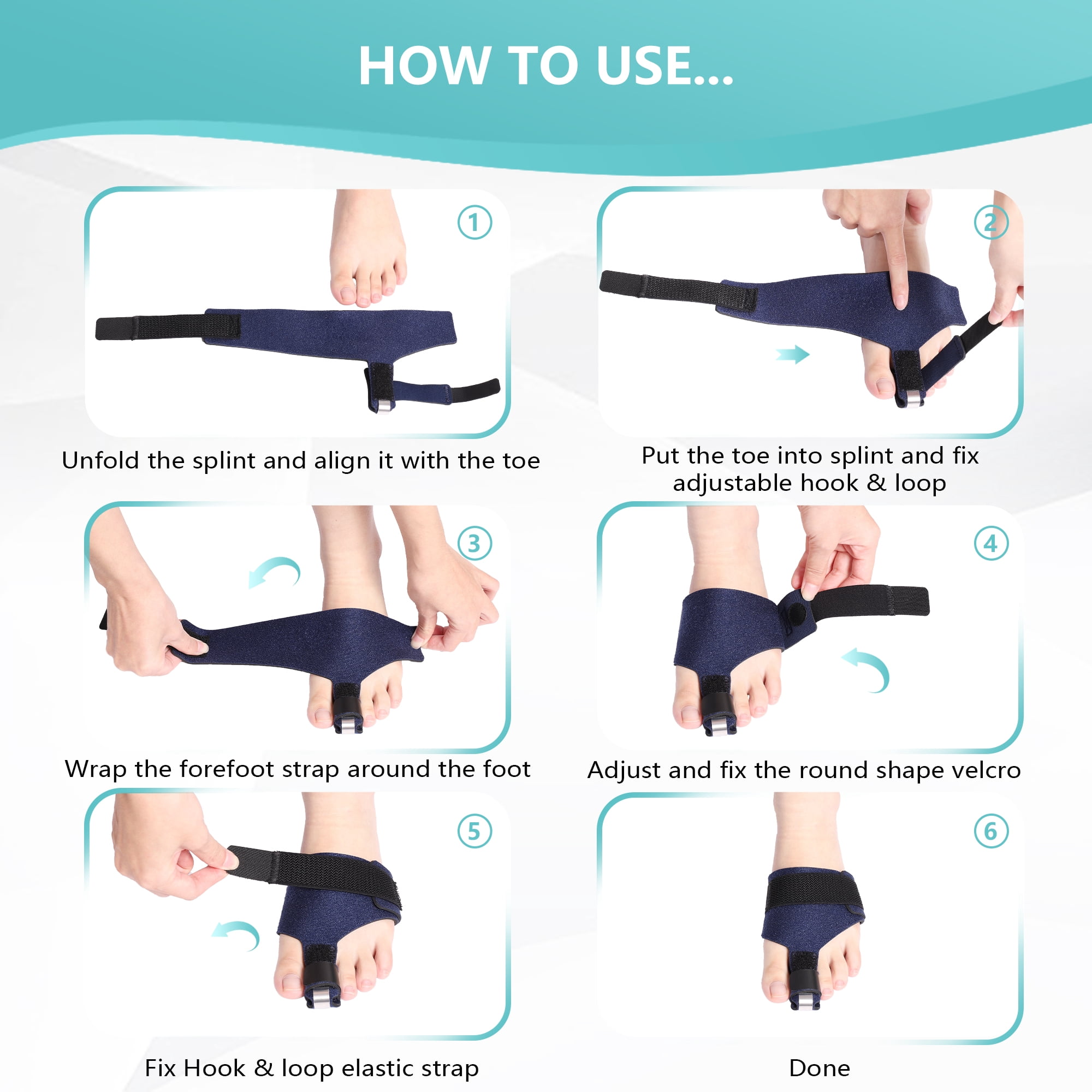 HOW TO USE...

1

Unfold the splint and align it with the toe

2

Put the toe into splint and fix adjustable hook & loop

3

Wrap the forefoot strap around the foot

4

Adjust and fix the round shape velcro

5

Fix Hook & loop elastic strap

6

Done