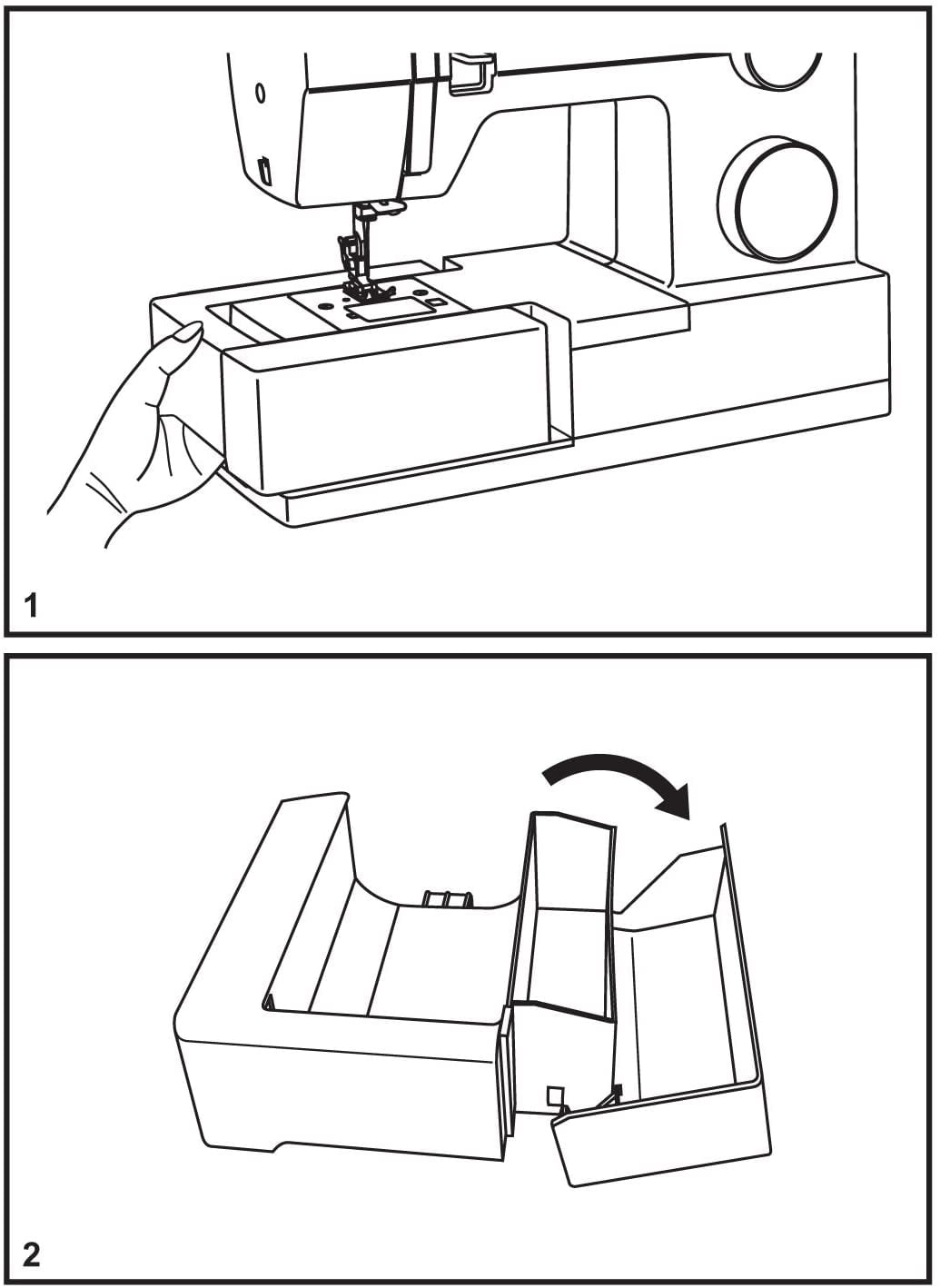 1

2