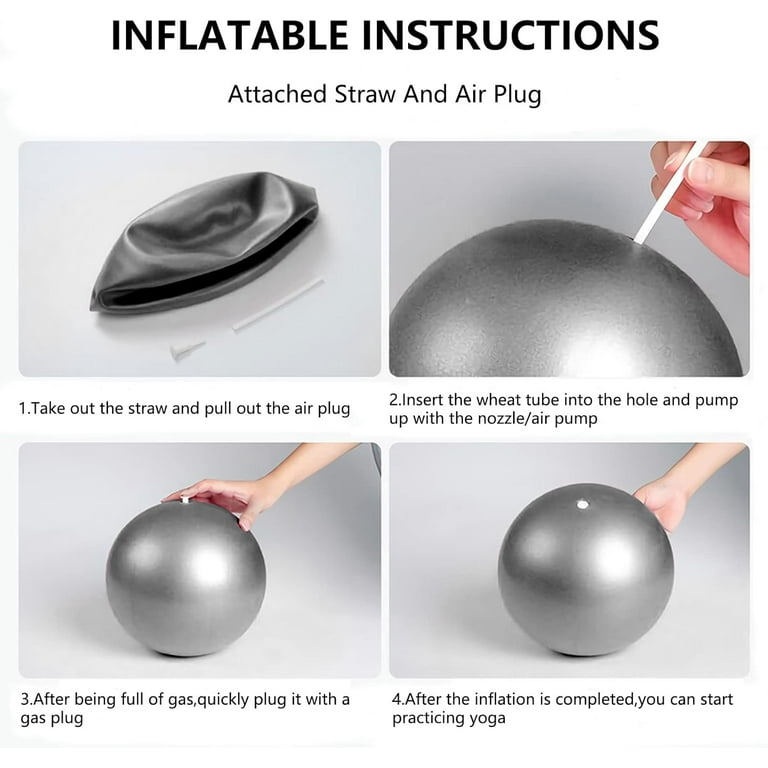 INFLATABLE INSTRUCTIONS

Attached Straw And Air Plug

1.Take out the straw and pull out the air plug

2.Insert the wheat tube into the hole and pump up with the nozzle/air pump

3.After being full of gas,quickly plug it with a gas plug

4.After the inflation is completed,you can start practicing yoga