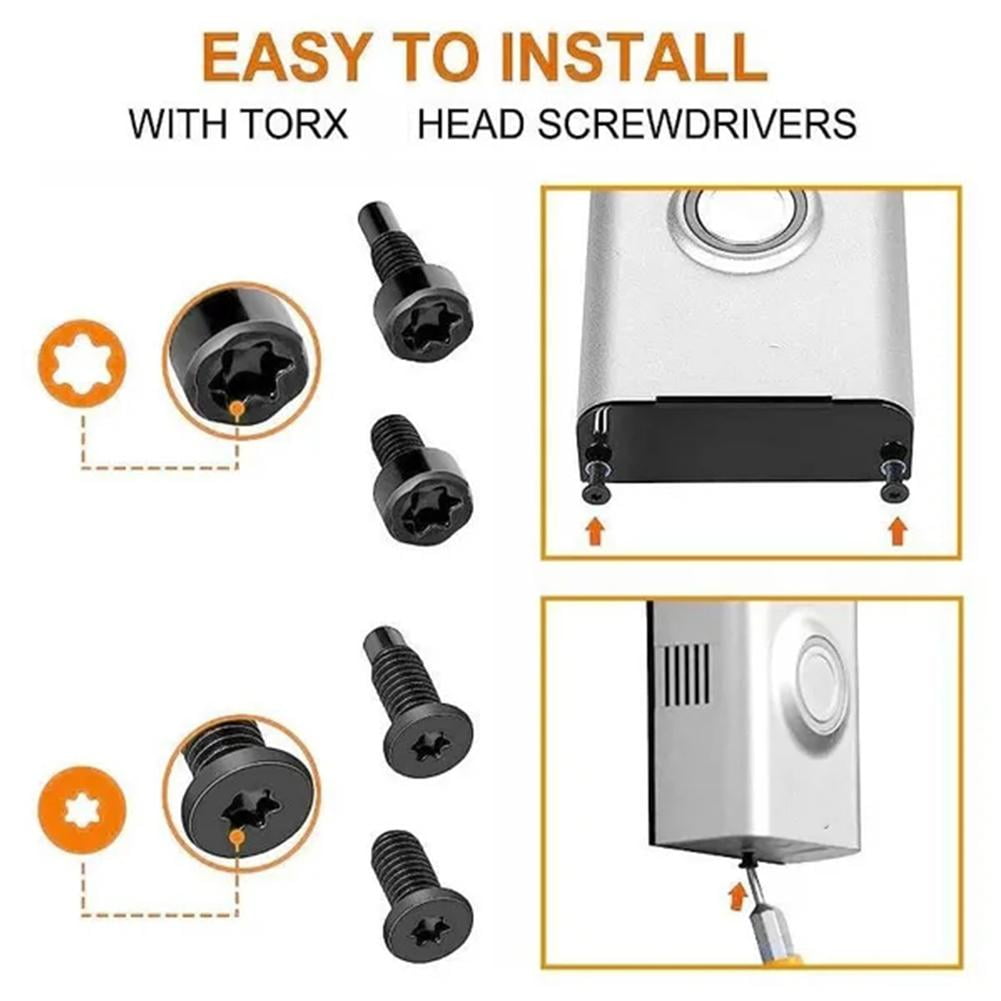 EASY TO INSTALL

WITH TORX HEAD SCREWDRIVERS