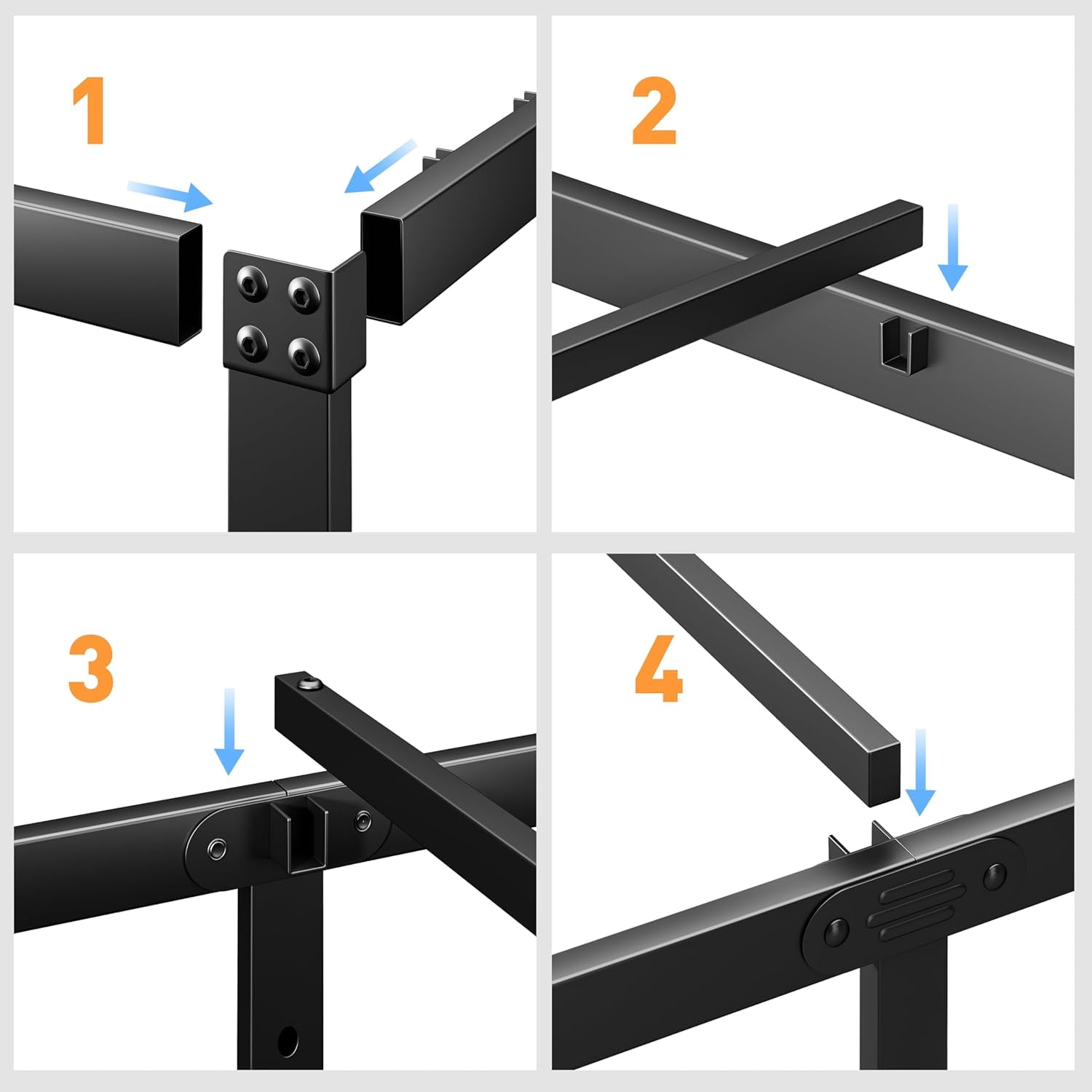 1

2

3

4