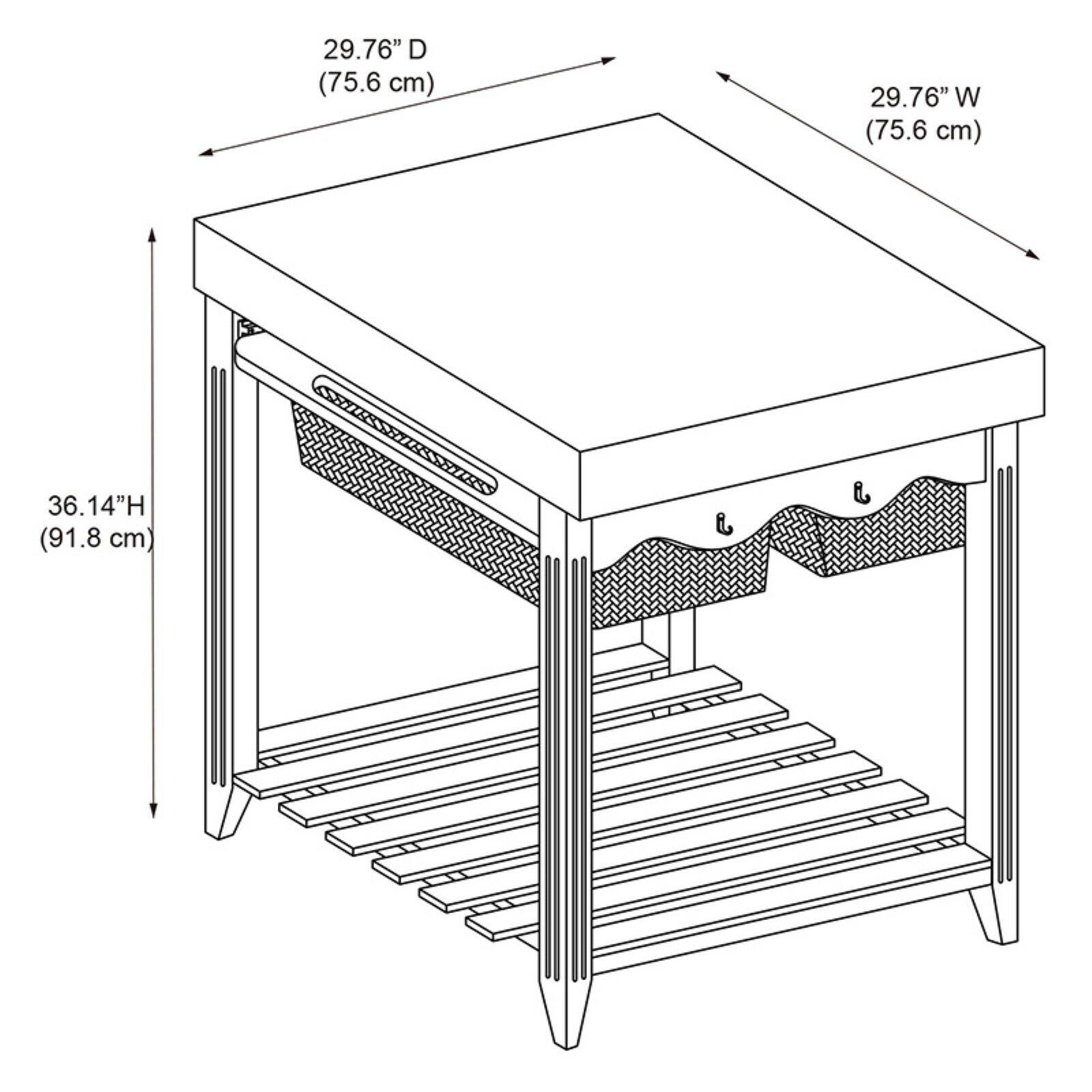 29.76” D
(75.6 cm)

29.76” W
(75.6 cm)

36.14”H
(91.8 cm)