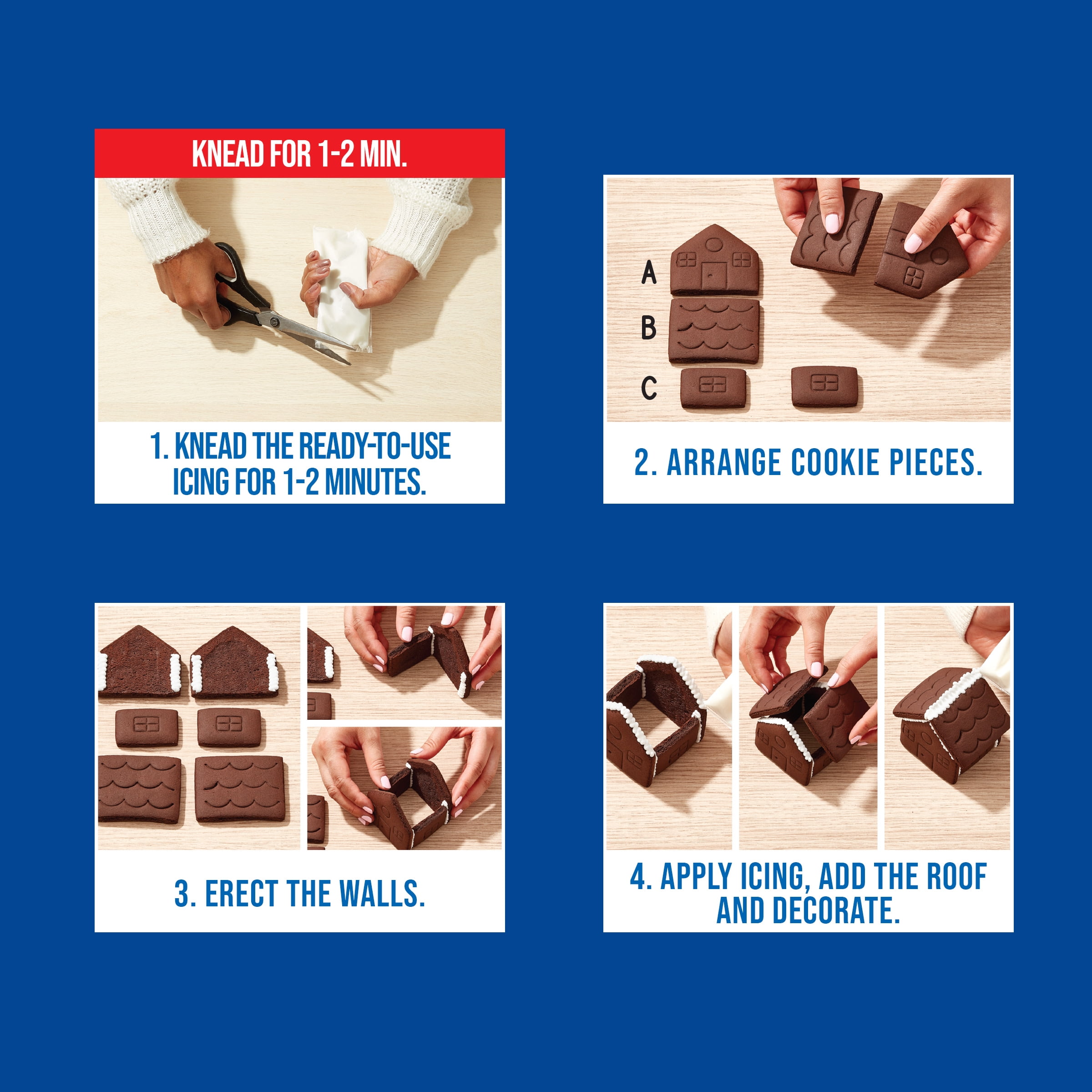 KNEAD FOR 1-2 MIN.

1. KNEAD THE READY-TO-USE ICING FOR 1-2 MINUTES.

A

B

C

2. ARRANGE COOKIE PIECES.

3. ERECT THE WALLS.

4. APPLY ICING, ADD THE ROOF AND DECORATE.