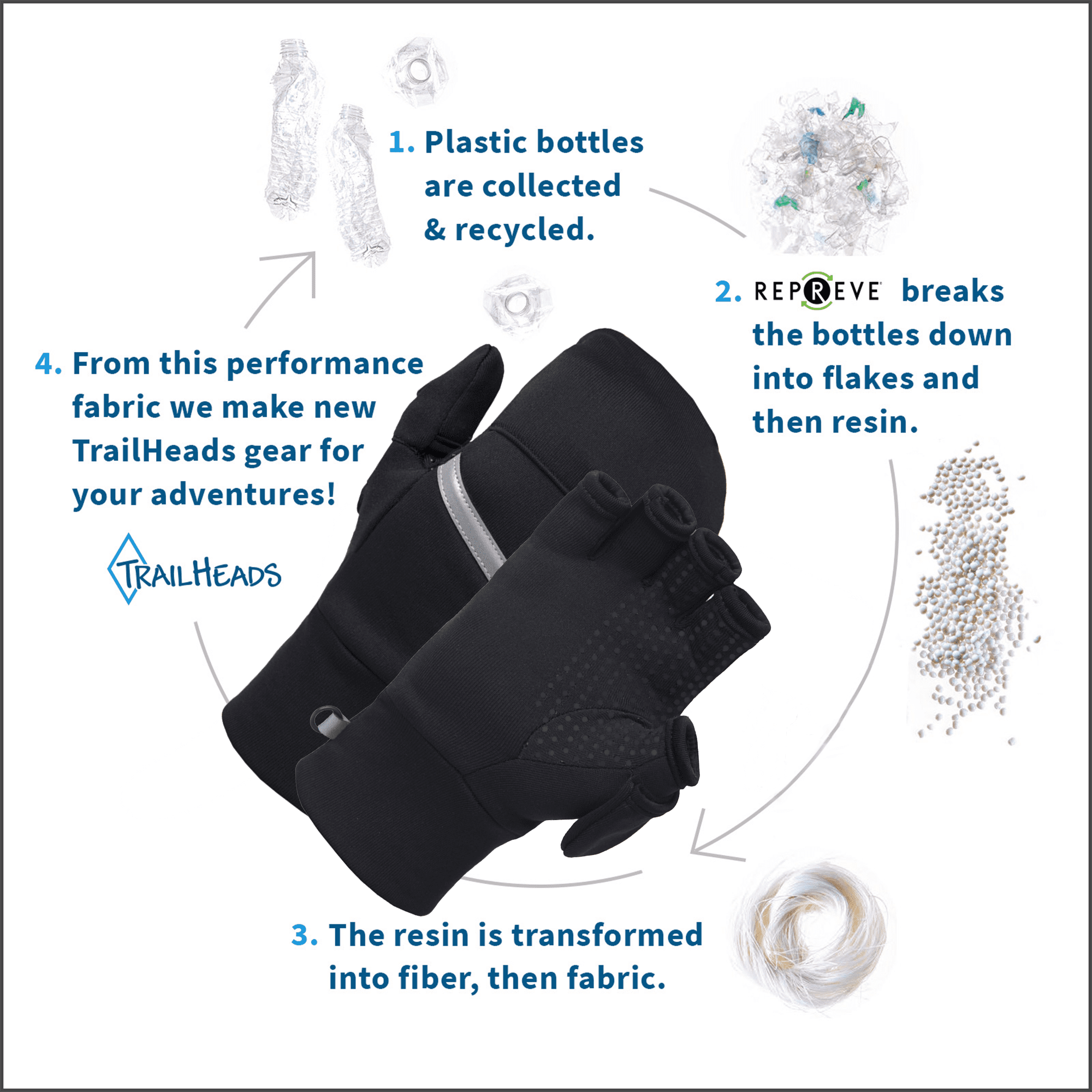 1. Plastic bottles are collected & recycled.

2. REPREVE breaks the bottles down into flakes and then resin.

3. The resin is transformed into fiber, then fabric.

4. From this performance fabric we make new TrailHeads gear for your adventures!

TRAILHEADS