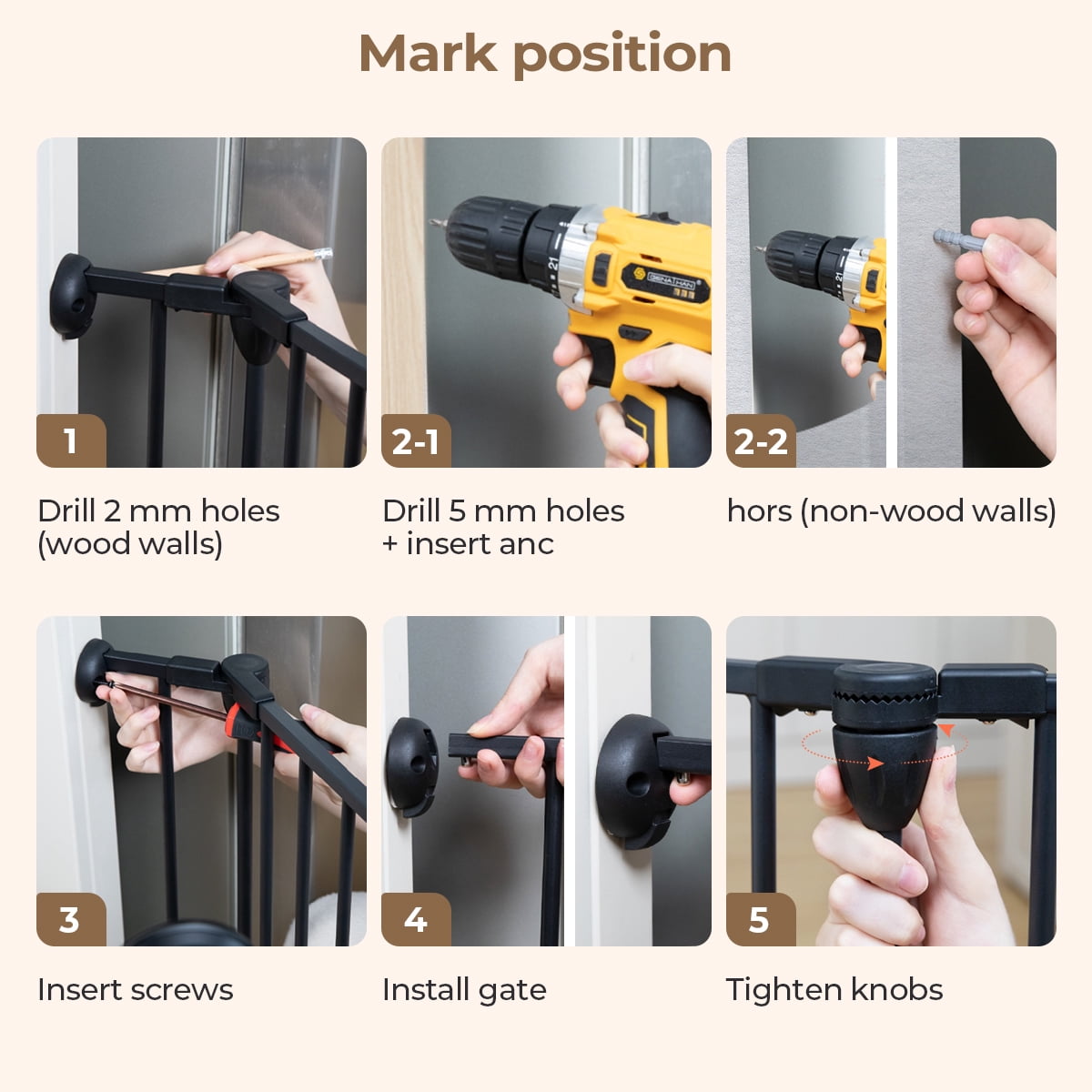 Mark position

1
Drill 2 mm holes (wood walls)

2-1
Drill 5 mm holes + insert anc

2-2
hors (non-wood walls)

3
Insert screws

4
Install gate

5
Tighten knobs