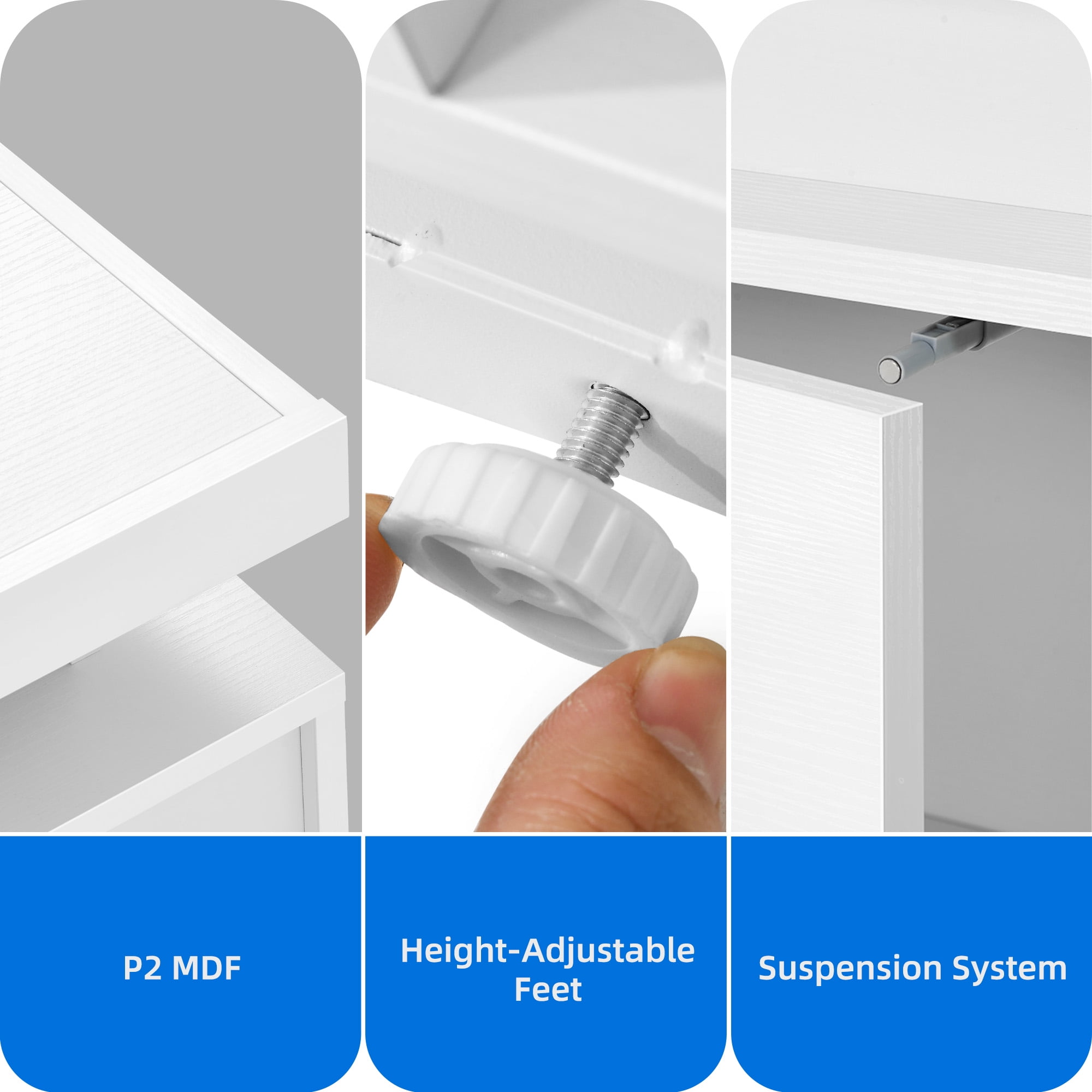 P2 MDF

Height-Adjustable Feet

Suspension System